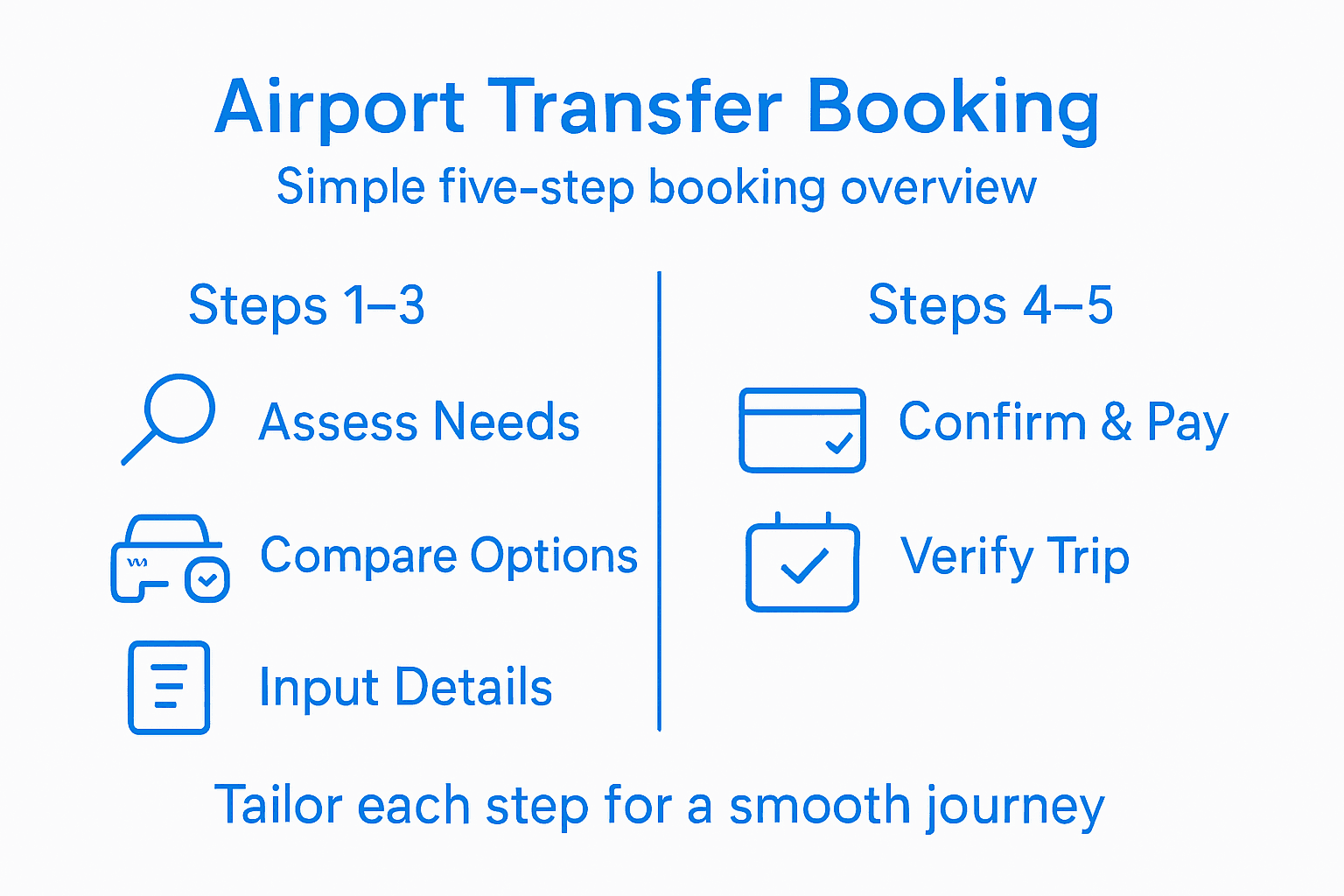 Airport Transfer Booking
Simple five-step booking overview

Steps 1–3

Assess Needs

Compare Options

Input Details

Steps 4–5

Confirm & Pay

Verify Trip

Tailor each step for a smooth journey