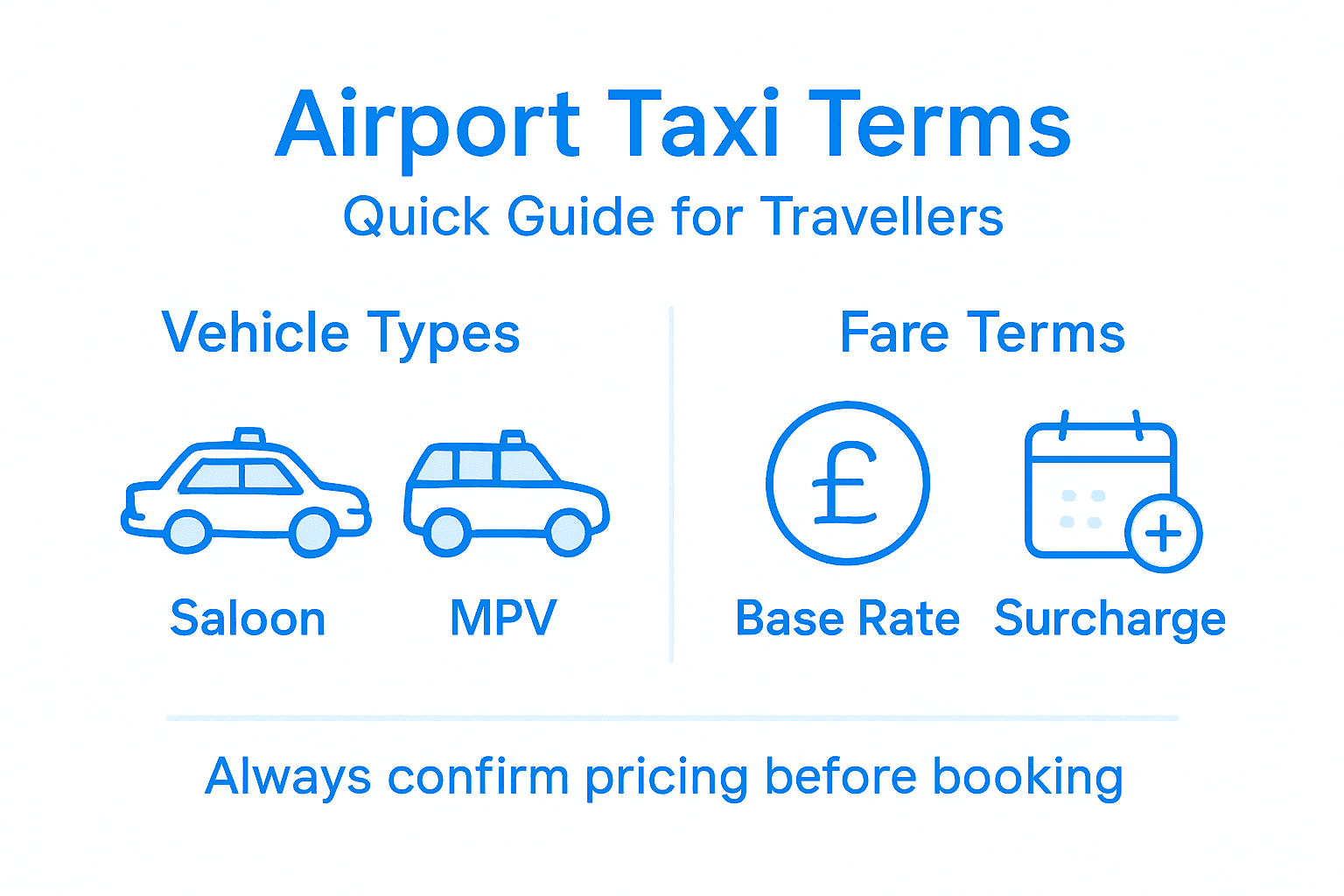 Airport Taxi Terms
Quick Guide for Travellers

Vehicle Types

Saloon MPV

Fare Terms

£

Base Rate Surcharge

Always confirm pricing before booking