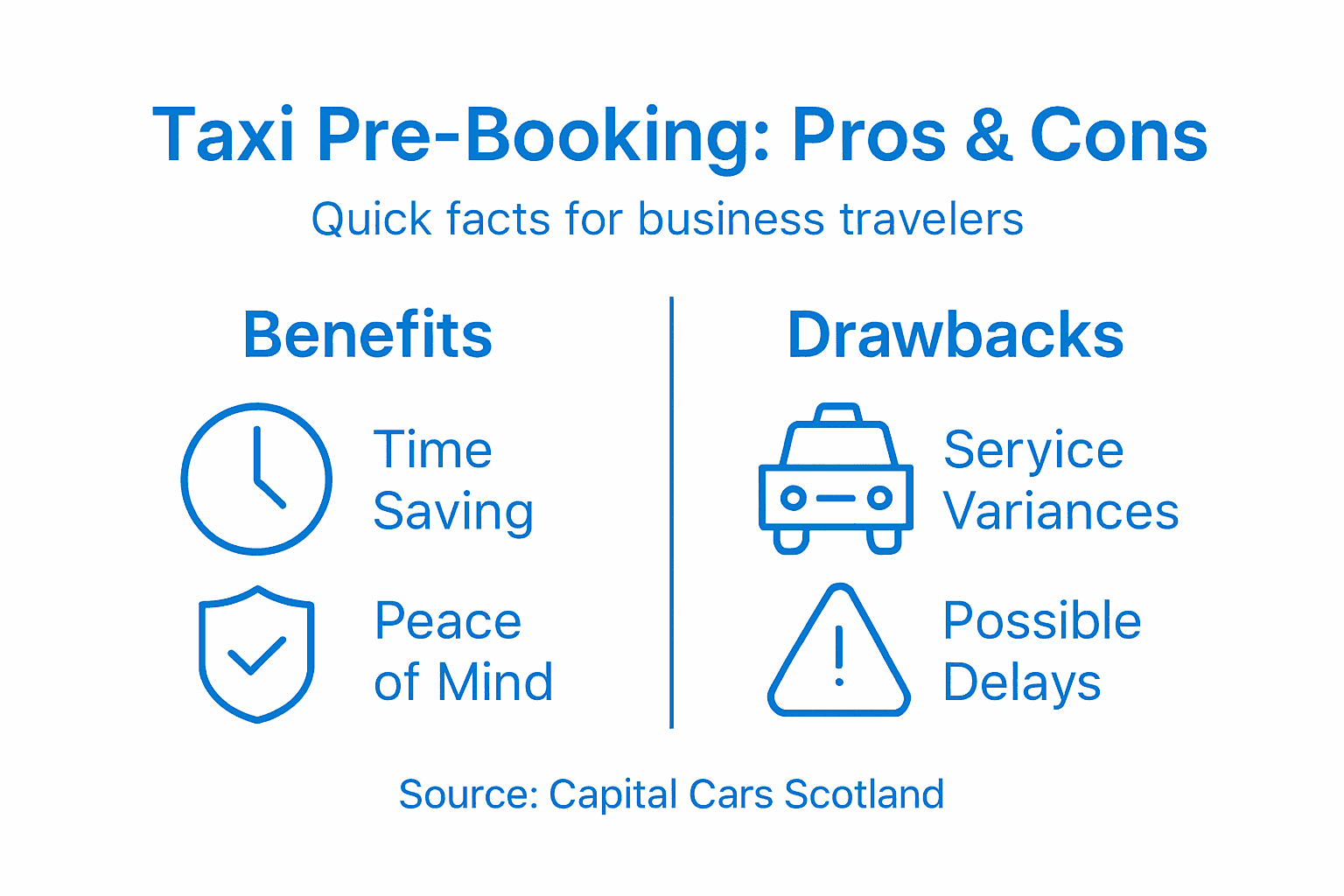 Taxi Pre-Booking: Pros & Cons

Quick facts for business travelers

Benefits

Time Saving

Peace of Mind

Drawbacks

Seryice Variances

Possible Delays

Source: Capital Cars Scotland