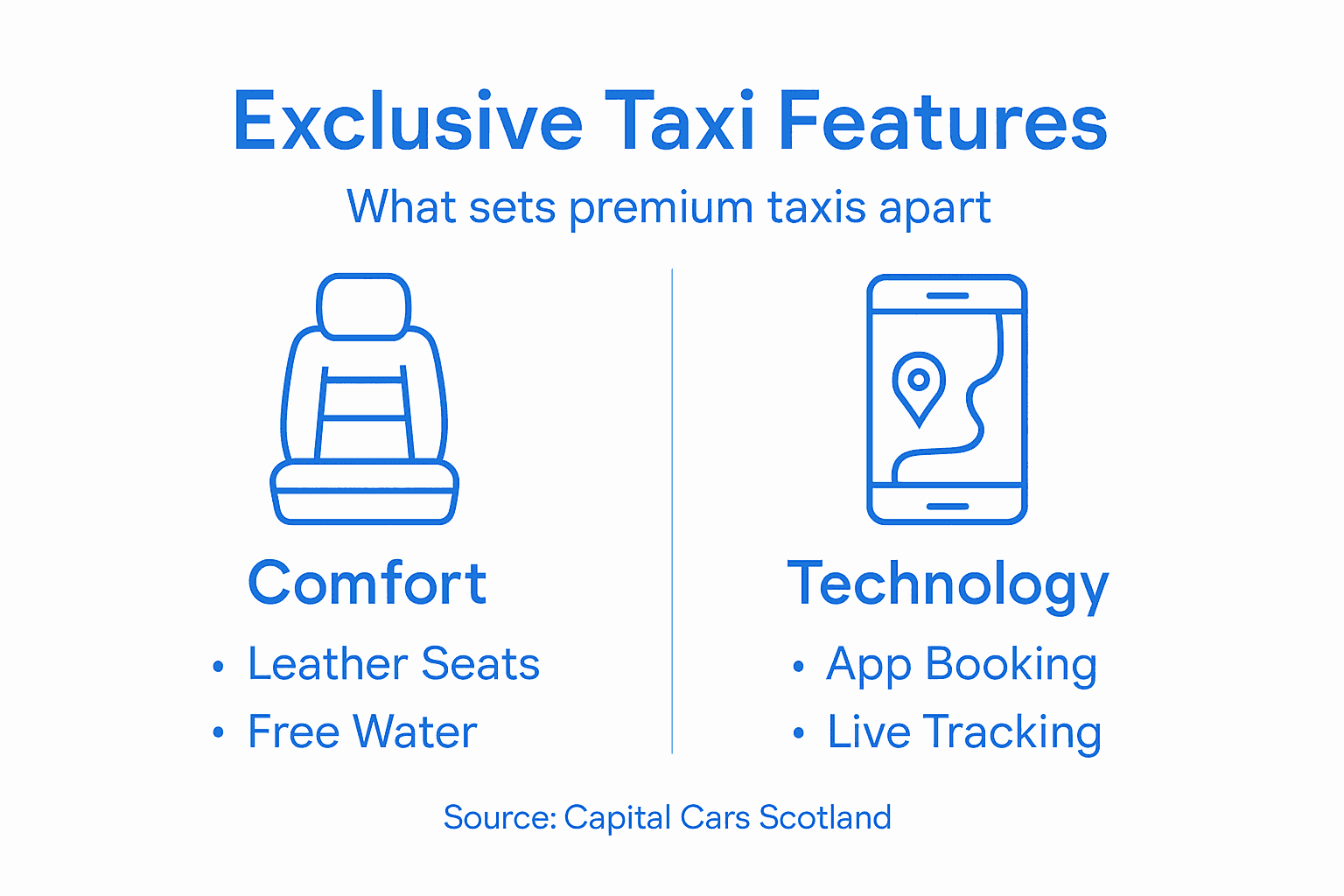 Exclusive Taxi Features

What sets premium taxis apart

Comfort

• Leather Seats
• Free Water

Technology

• App Booking
• Live Tracking

Source: Capital Cars Scotland