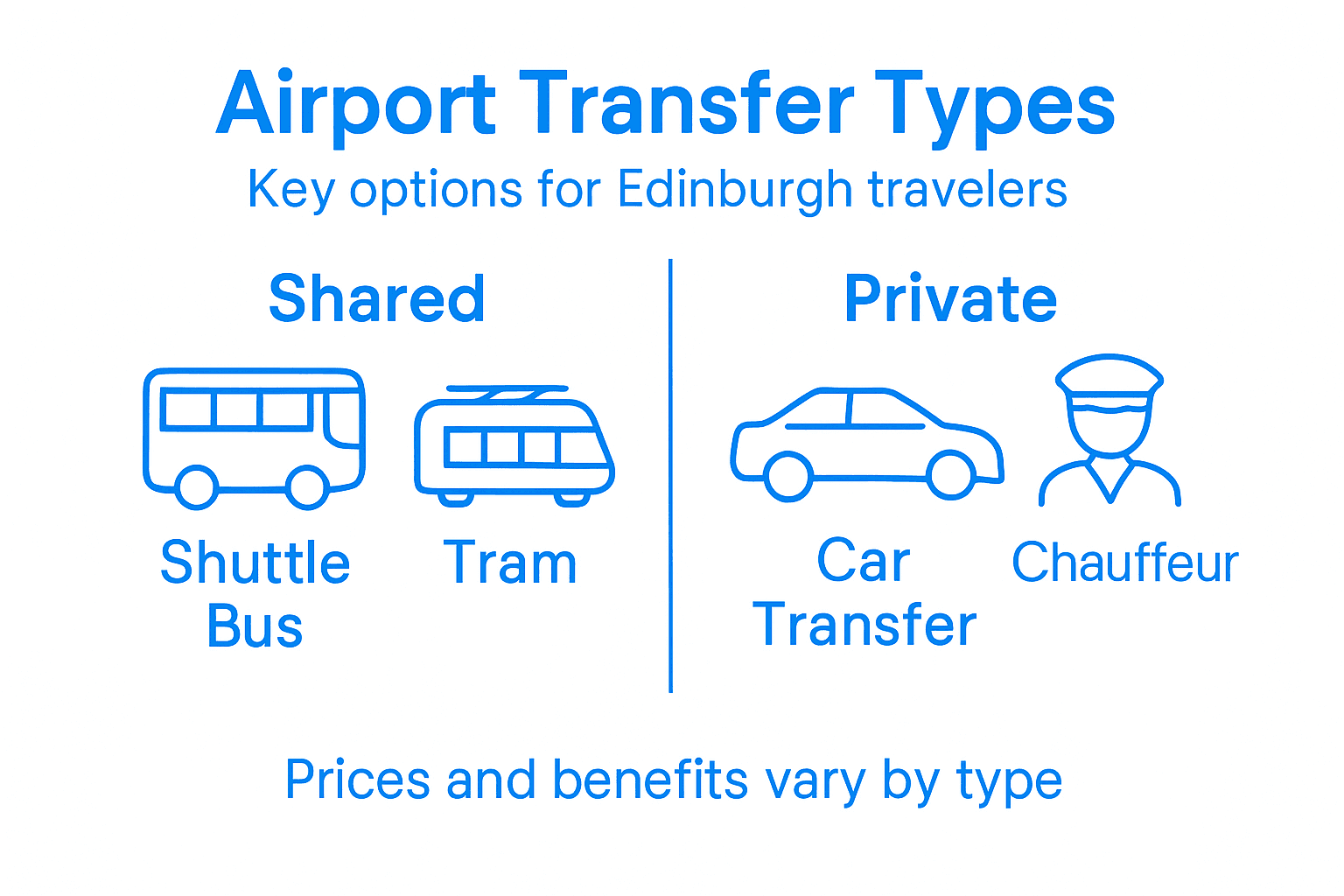 Airport Transfer Types

Key options for Edinburgh travelers

Shared

Shuttle Bus

Tram

Private

Car Transfer

Chauffeur

Prices and benefits vary by type