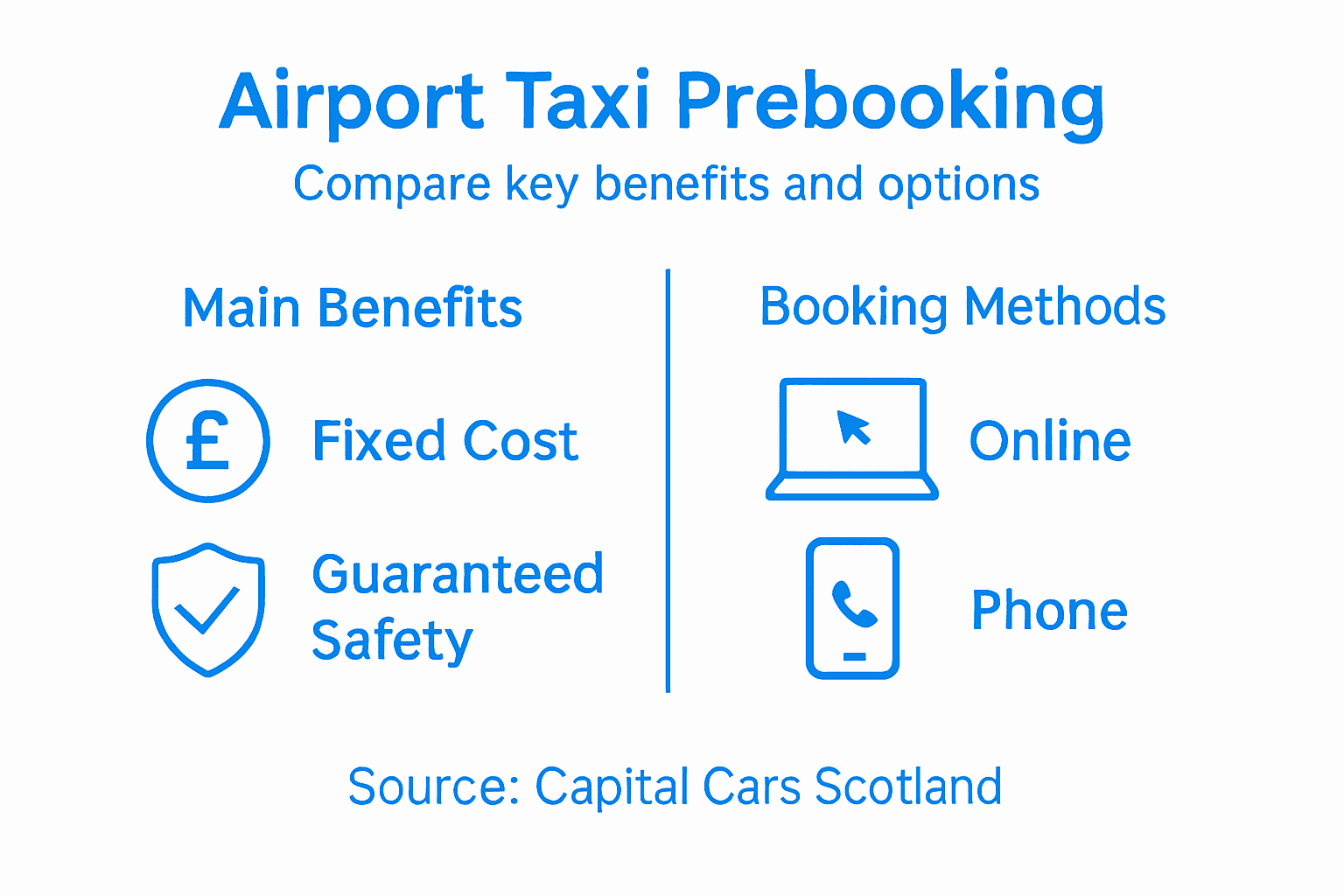 Airport Taxi Prebooking

Compare key benefits and options

Main Benefits

£

Fixed Cost

Guaranteed Safety

Booking Methods

Online

Phone

Source: Capital Cars Scotland