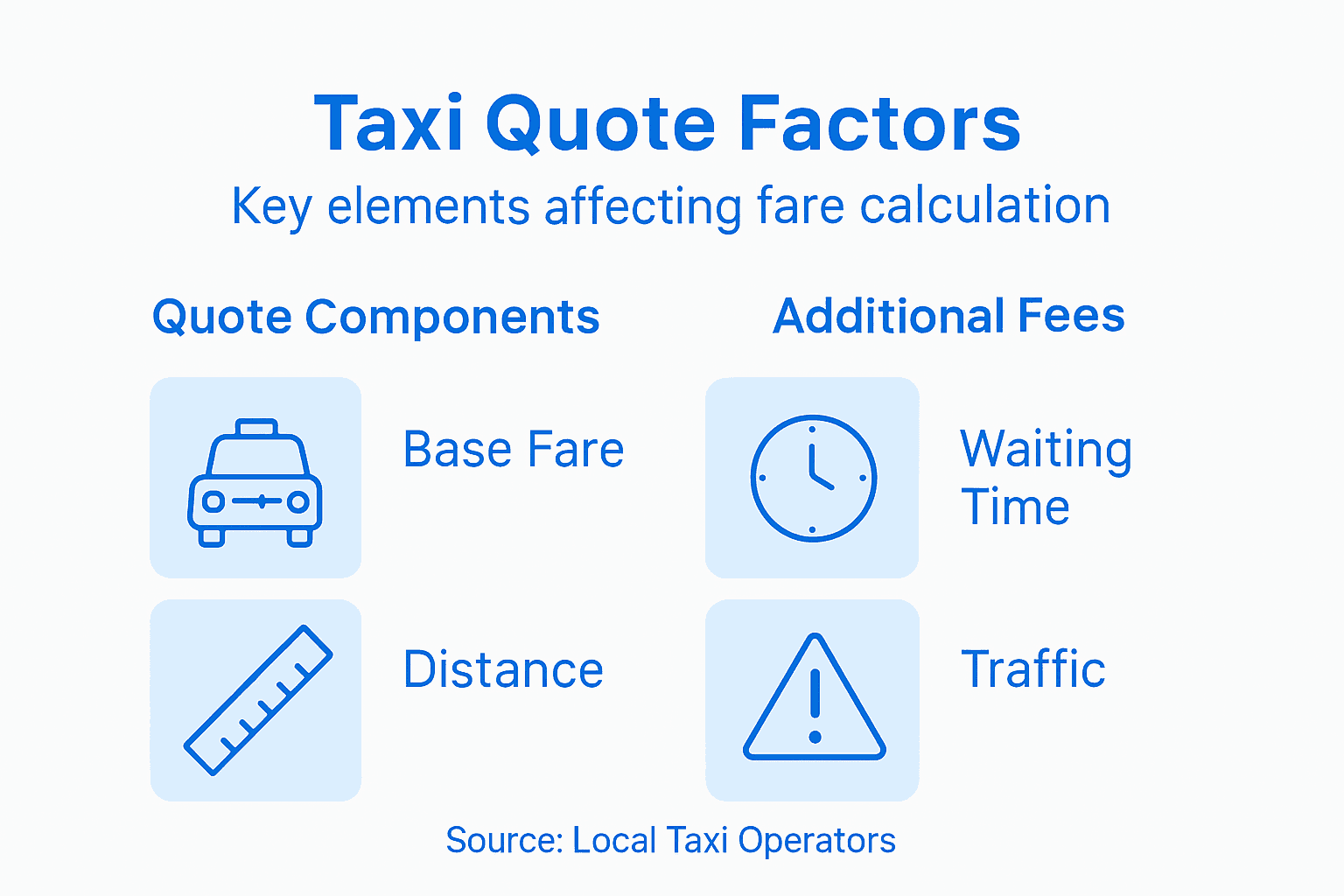 Taxi Quote Factors

Key elements affecting fare calculation

Quote Components

Base Fare

Distance

Additional Fees

Waiting Time

Traffic

Source: Local Taxi Operators