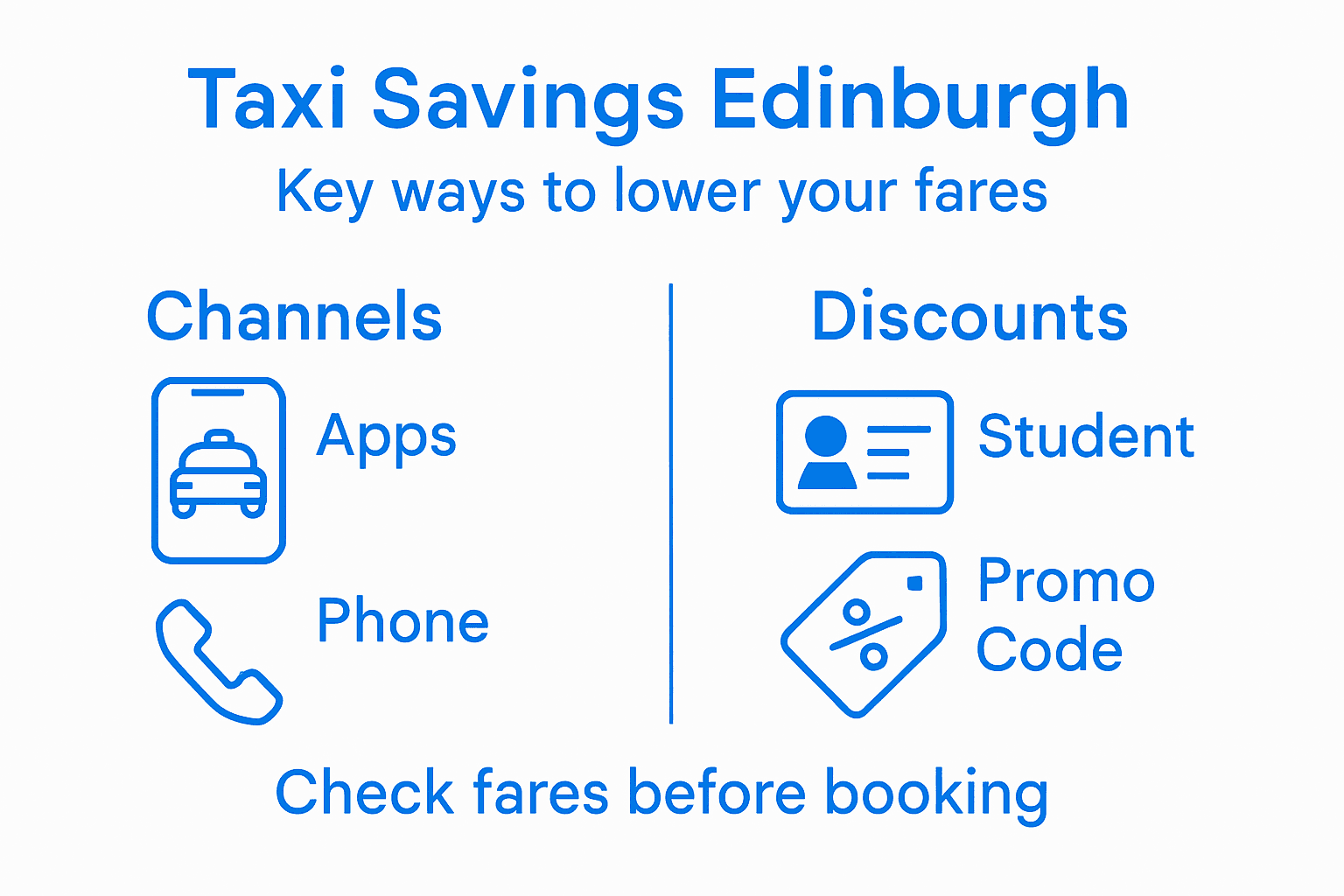 Taxi Savings Edinburgh

Key ways to lower your fares

Channels

Apps

Phone

Discounts

Student

Promo Code

Check fares before booking