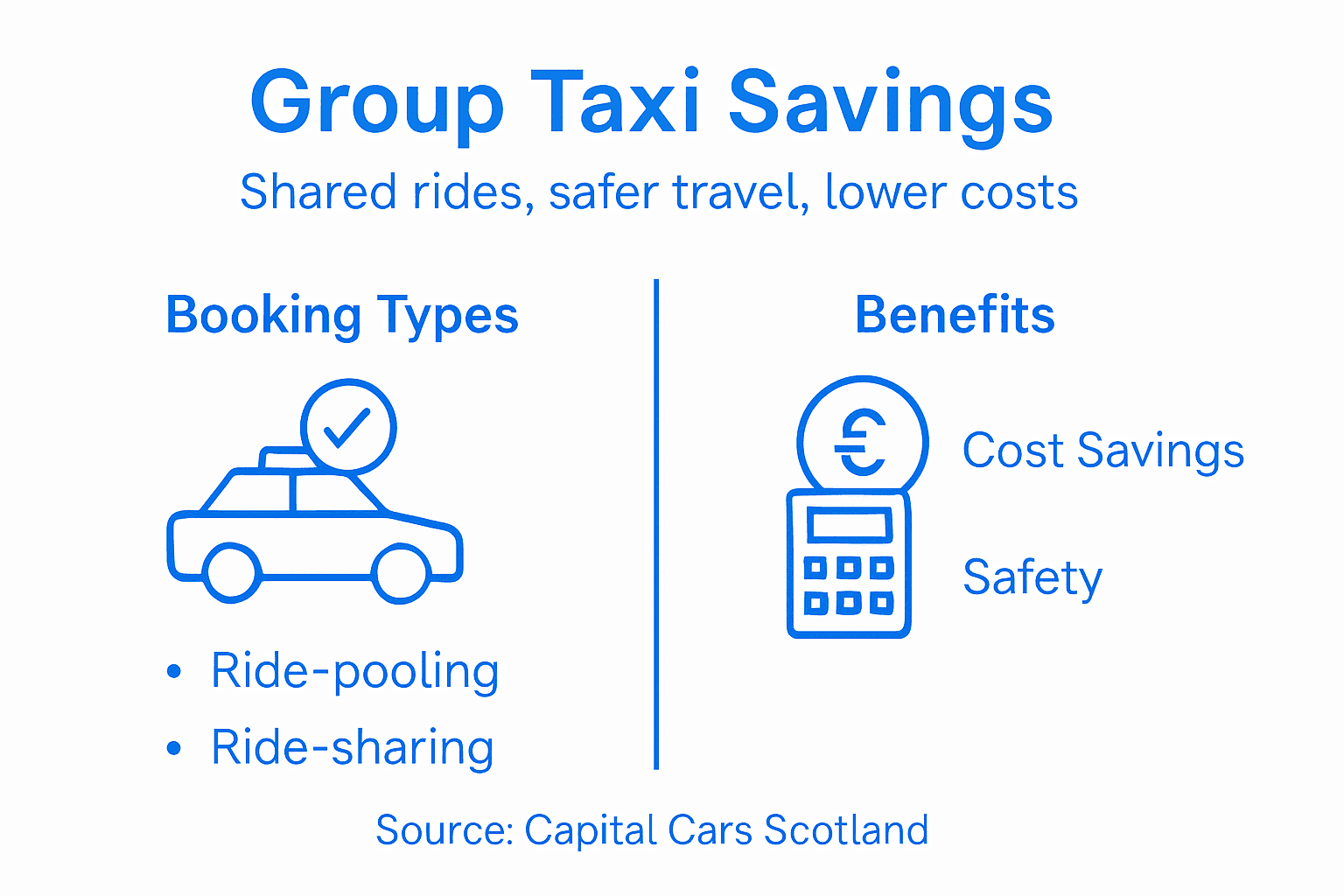 Group Taxi Savings
Shared rides, safer travel, lower costs

Booking Types

• Ride-pooling
• Ride-sharing

Benefits

€

Cost Savings

Safety

Source: Capital Cars Scotland