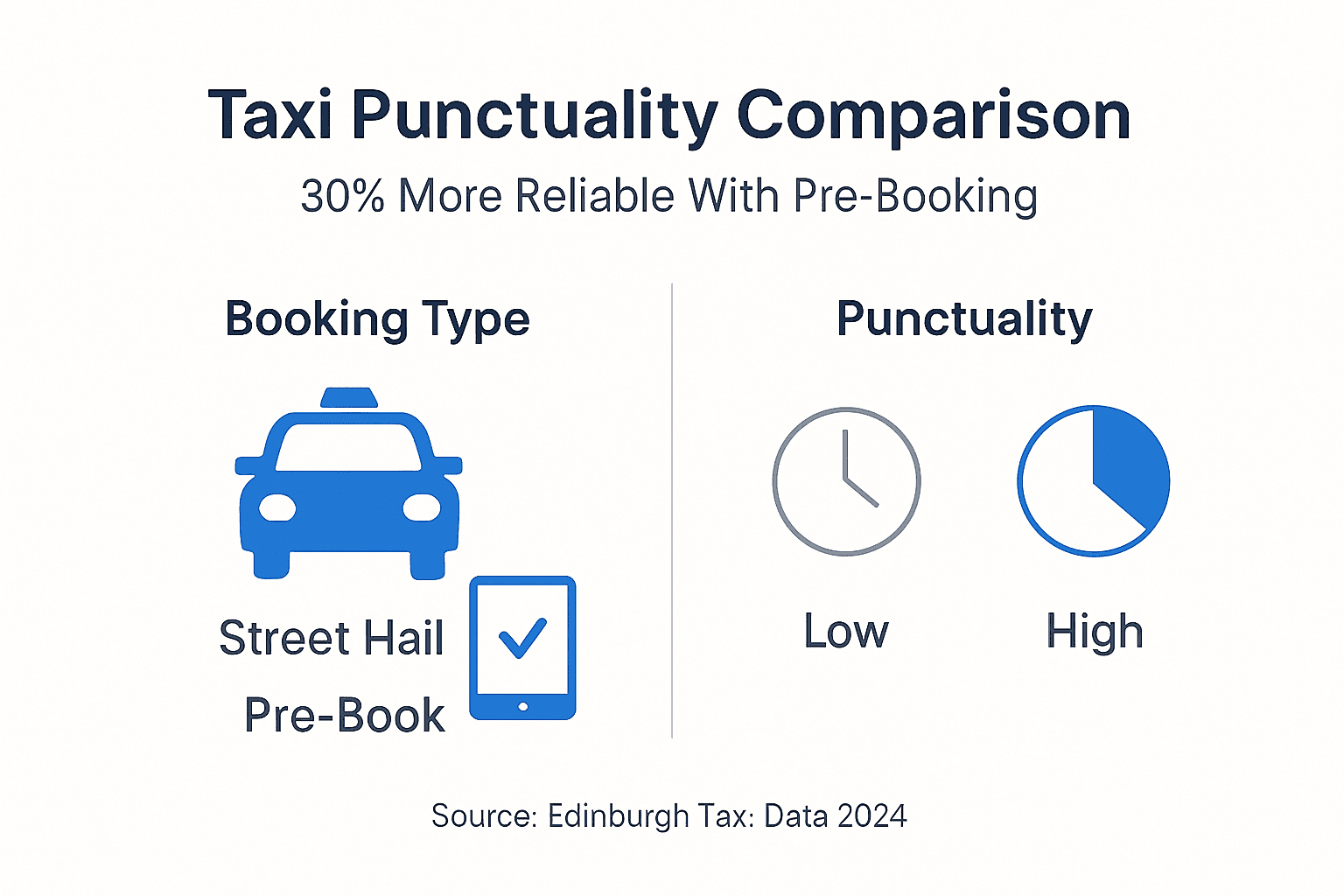 Taxi Punctuality Comparison

30% More Reliable With Pre-Booking

Booking Type

Street Hail

Pre-Book

Punctuality

Low

High

Source: Edinburgh Tax: Data 2024