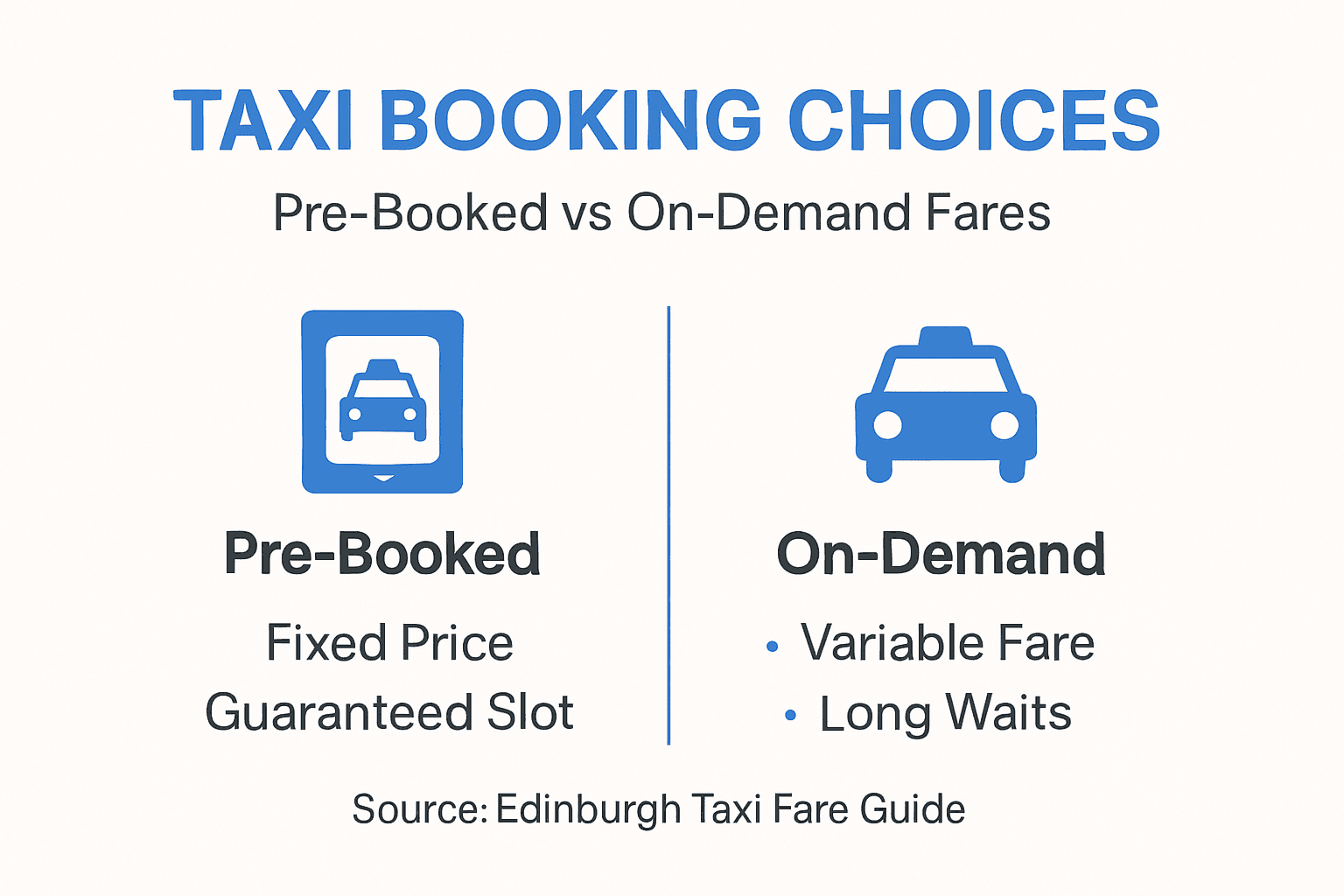 TAXI BOOKING CHOICES

Pre-Booked vs On-Demand Fares

Pre-Booked

Fixed Price

Guaranteed Slot

On-Demand

• Variable Fare

• Long Waits

Source: Edinburgh Taxi Fare Guide