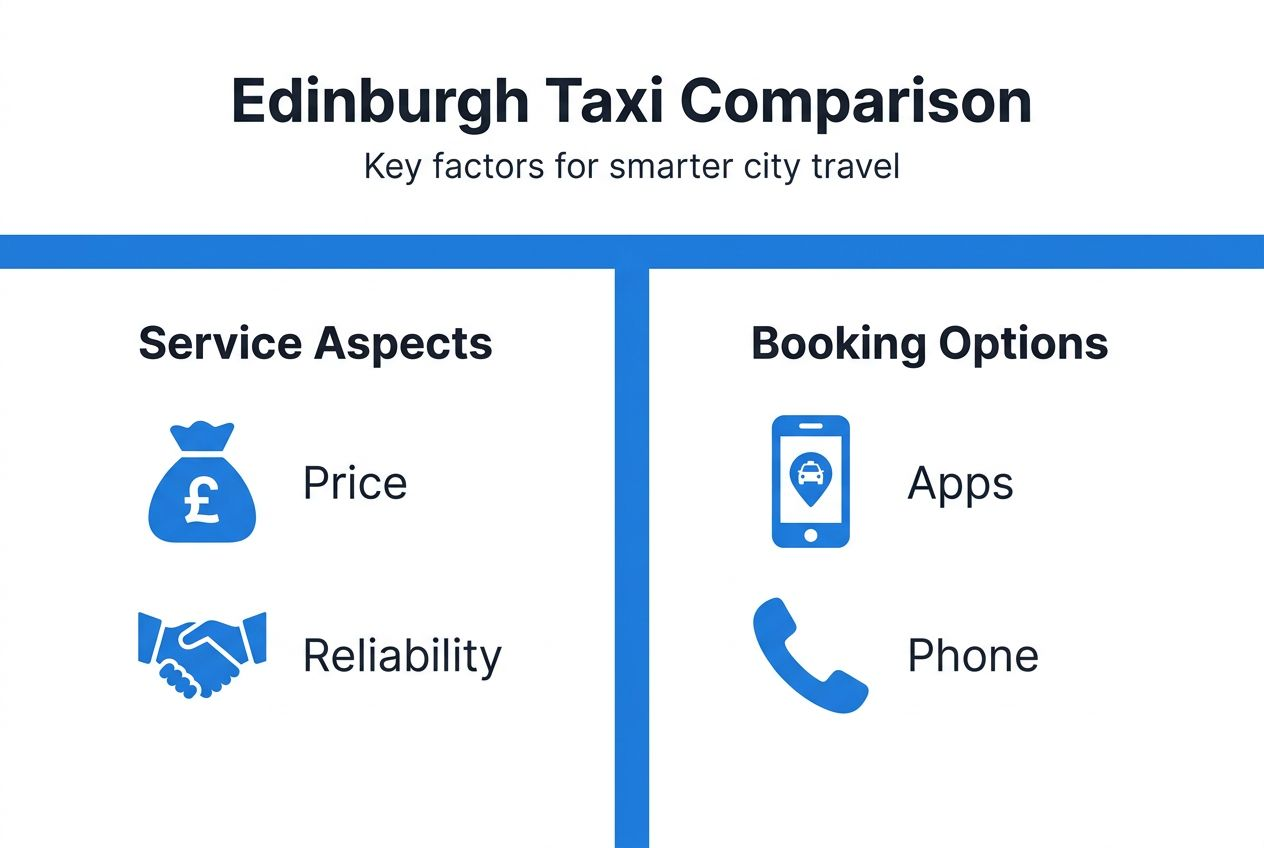 Edinburgh Taxi Comparison

Key factors for smarter city travel

Service Aspects

£

Price

Reliability

Booking Options

Apps

Phone