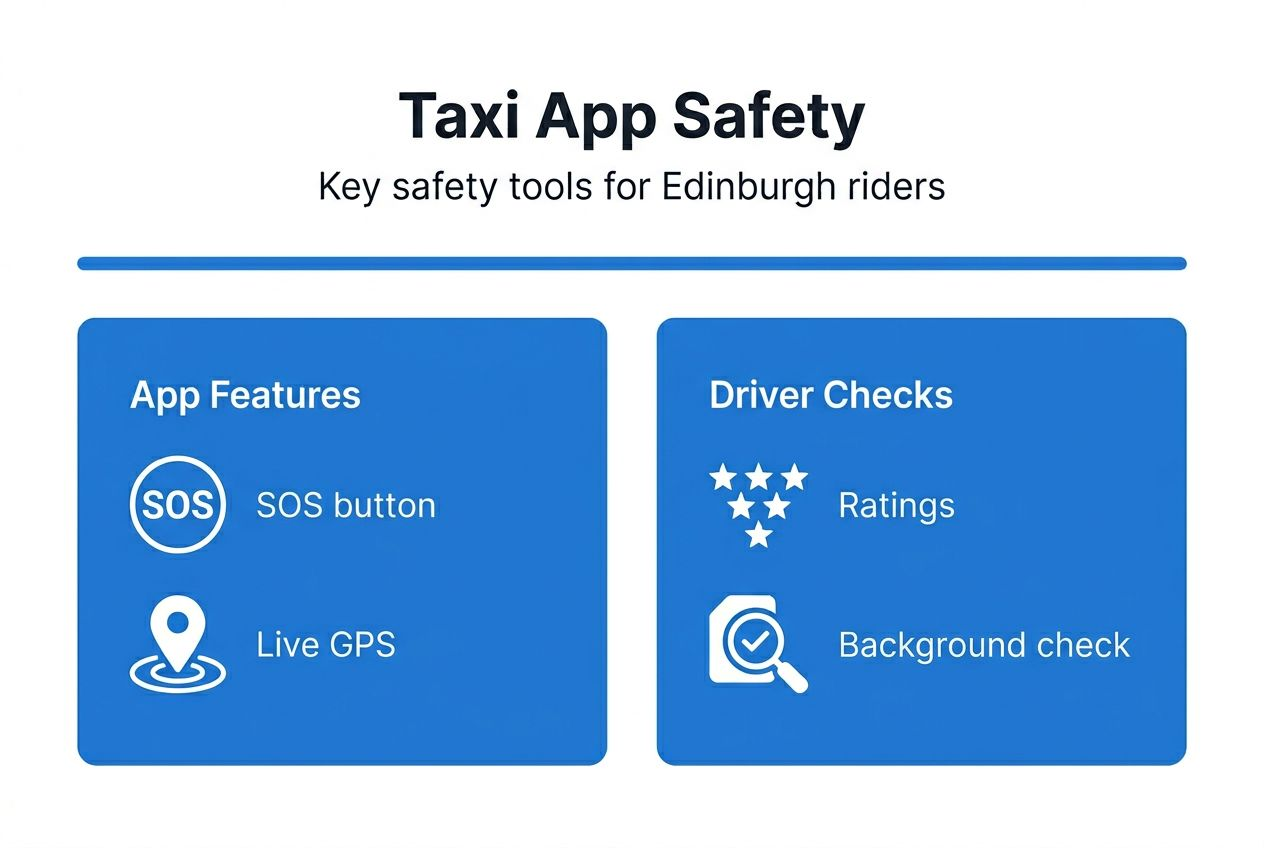 Taxi App Safety

Key safety tools for Edinburgh riders

App Features

SOS

SOS button

Live GPS

Driver Checks

Ratings

Background check