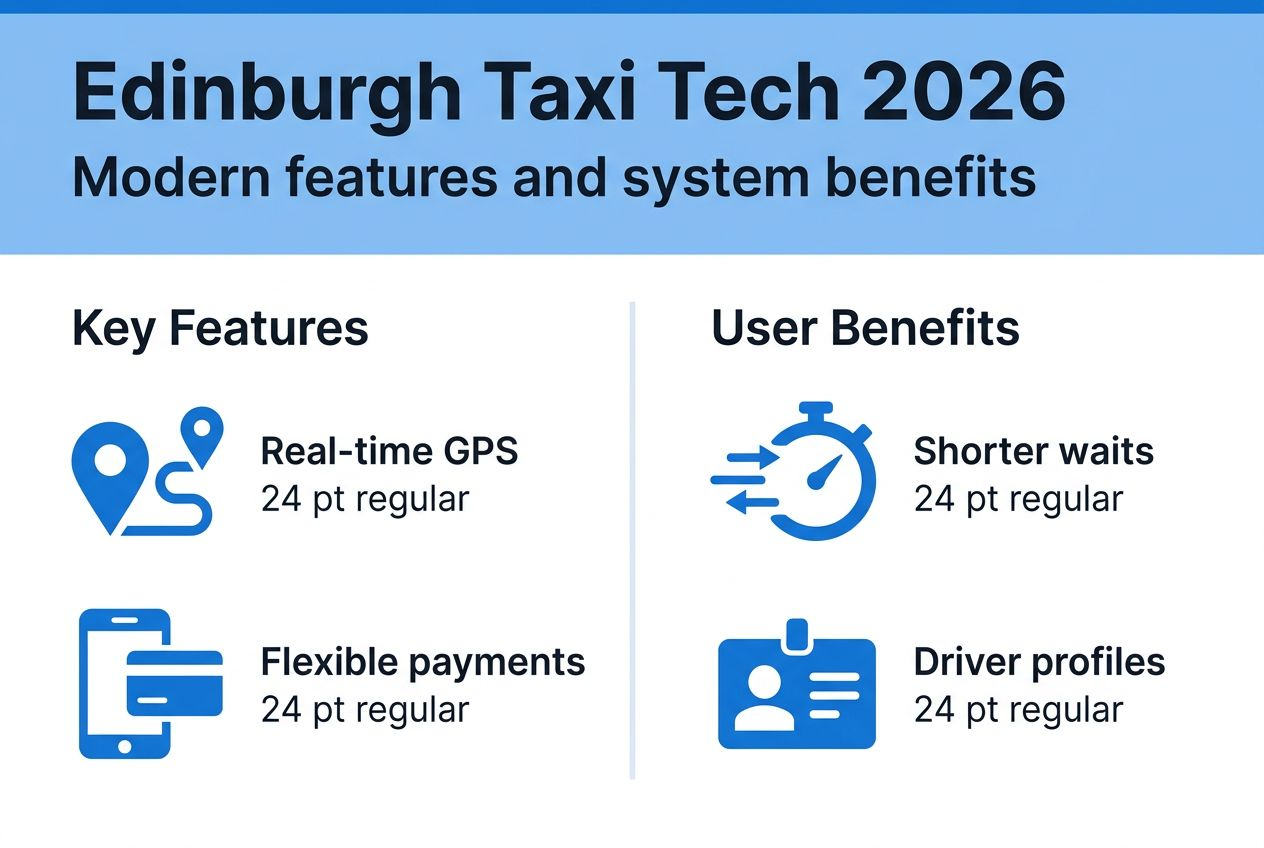 Edinburgh Taxi Tech 2026
Modern features and system benefits

Key Features

Real-time GPS
24 pt regular

Flexible payments
24 pt regular

User Benefits

Shorter waits
24 pt regular

Driver profiles
24 pt regular