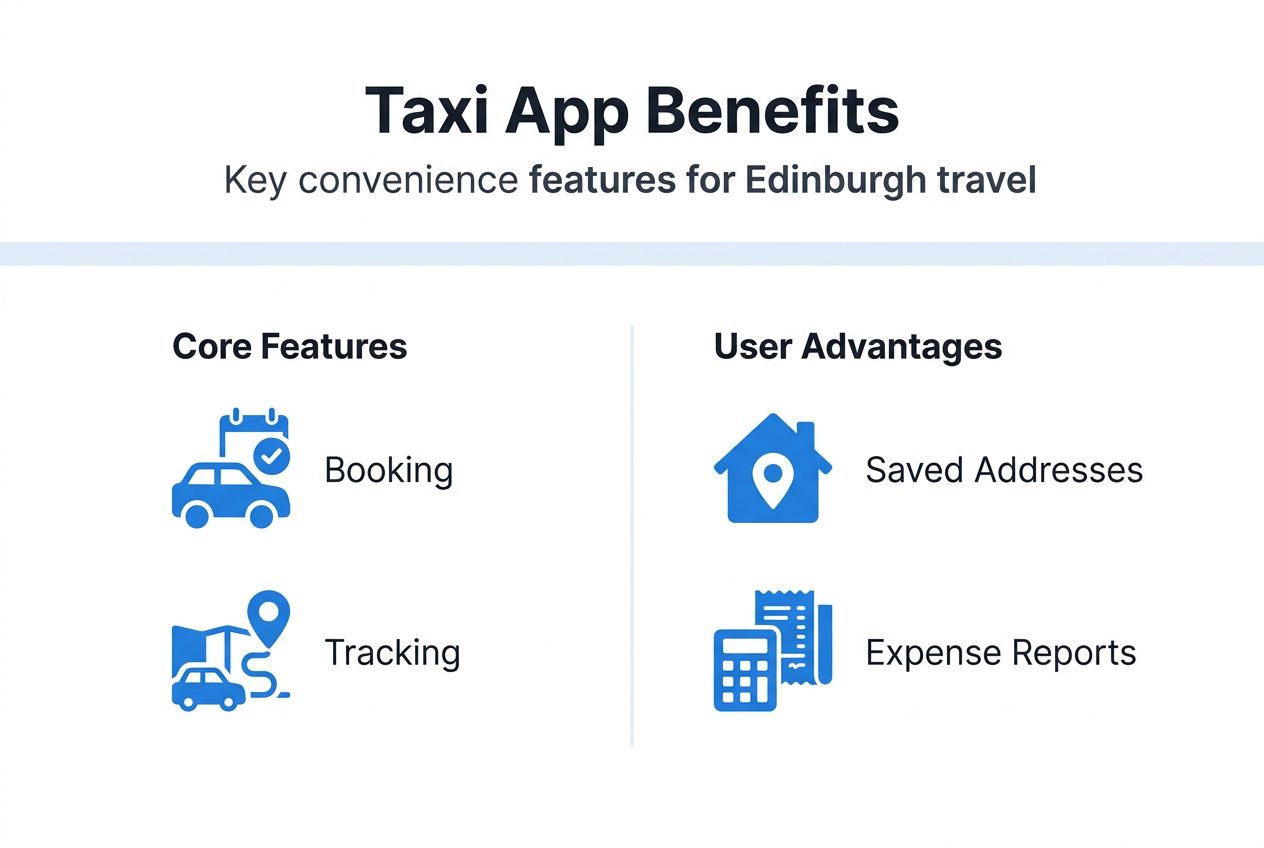 Taxi App Benefits

Key convenience features for Edinburgh travel

Core Features

Booking

Tracking

User Advantages

Saved Addresses

Expense Reports