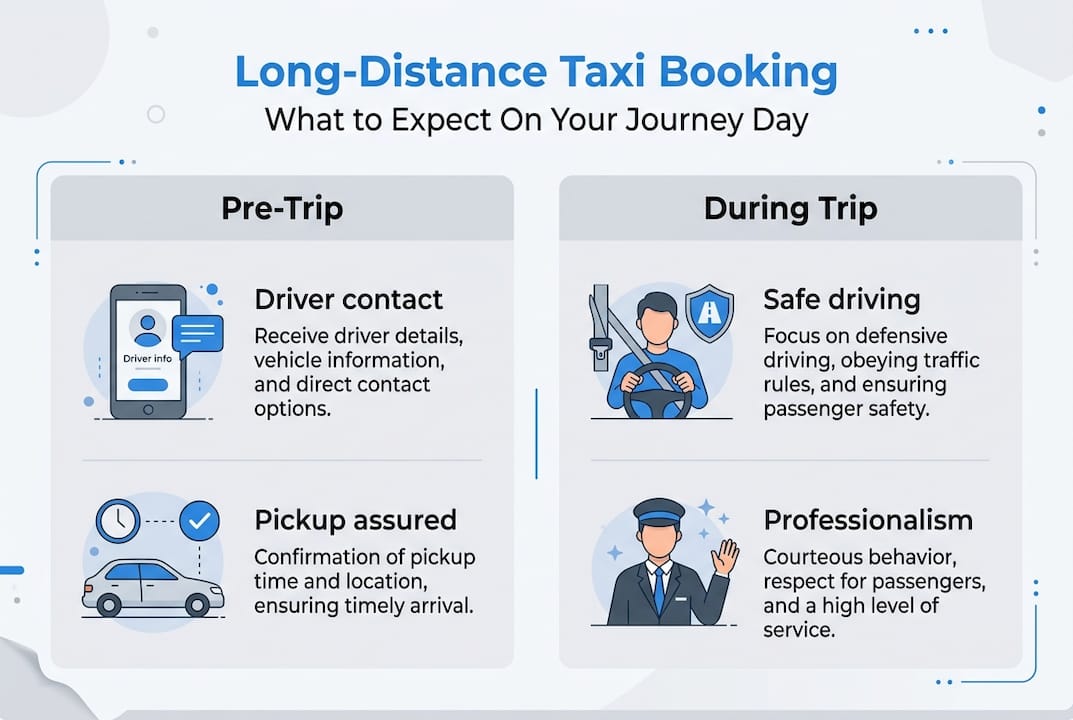 Long-Distance Taxi Booking
What to Expect On Your Journey Day

Pre-Trip

Driver info

Driver contact
Receive driver details, vehicle information, and direct contact options.

Pickup assured
Confirmation of pickup time and location, ensuring timely arrival.

During Trip

Safe driving
Focus on defensive driving, obeying traffic rules, and ensuring passenger safety.

Professionalism
Courteous behavior, respect for passengers, and a high level of service.