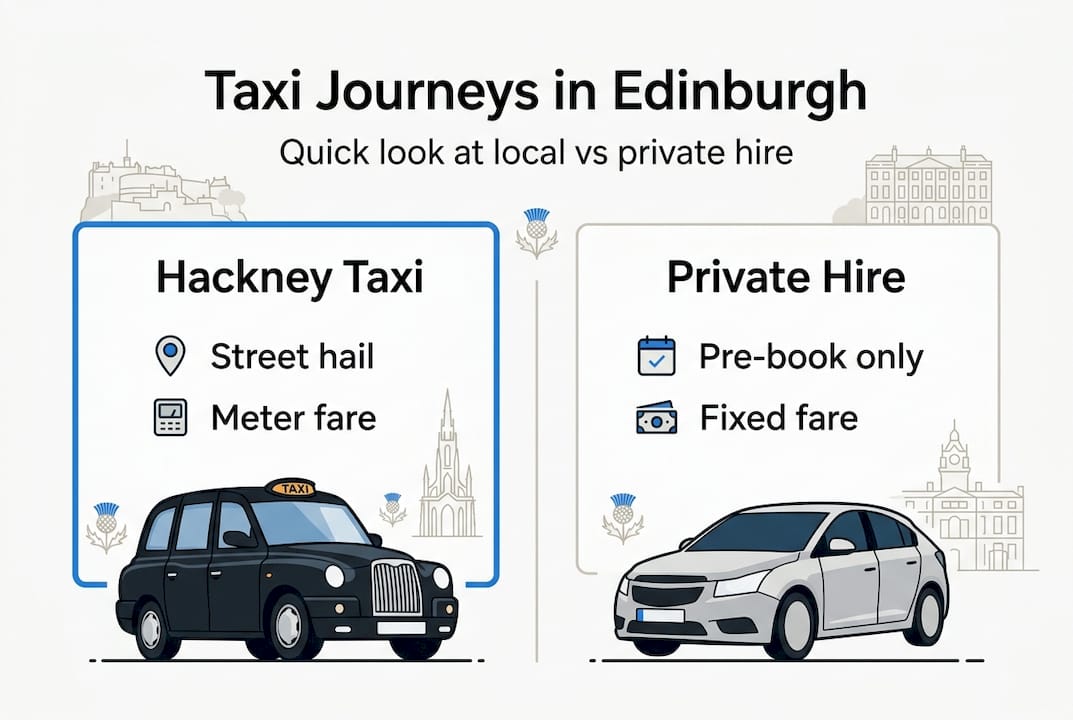 Taxi Journeys in Edinburgh

Quick look at local vs private hire

Hackney Taxi

Street hail

Meter fare

TAXI

Private Hire

Pre-book only

Fixed fare