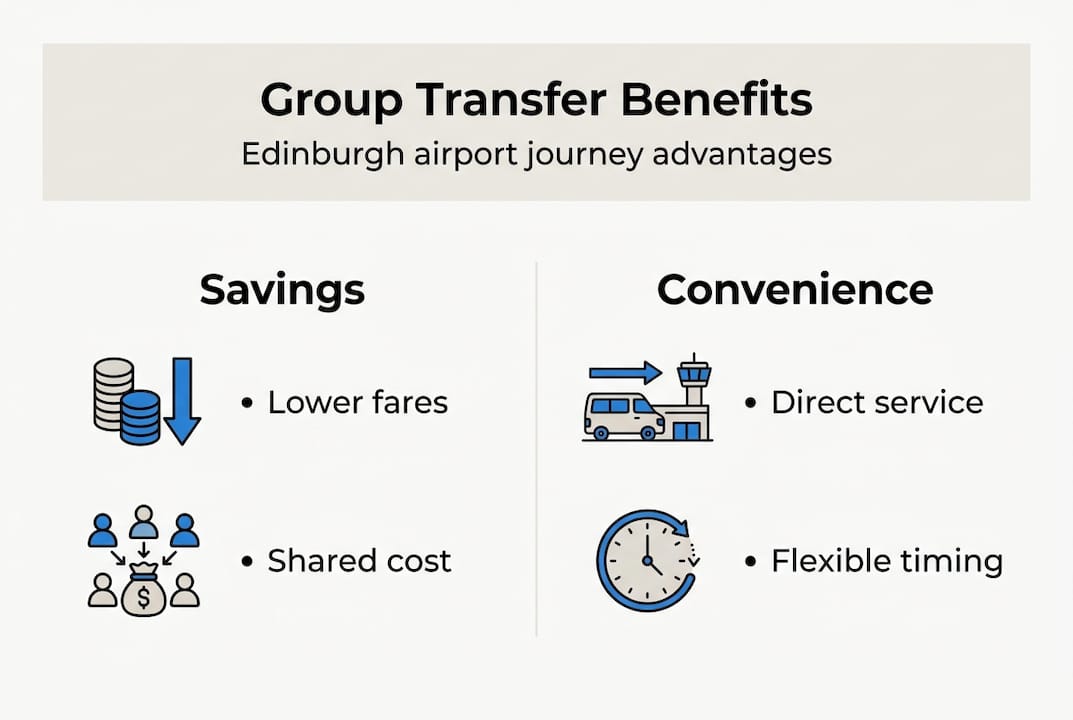 Group Transfer Benefits
Edinburgh airport journey advantages

Savings

• Lower fares

$

• Shared cost

Convenience

• Direct service

• Flexible timing