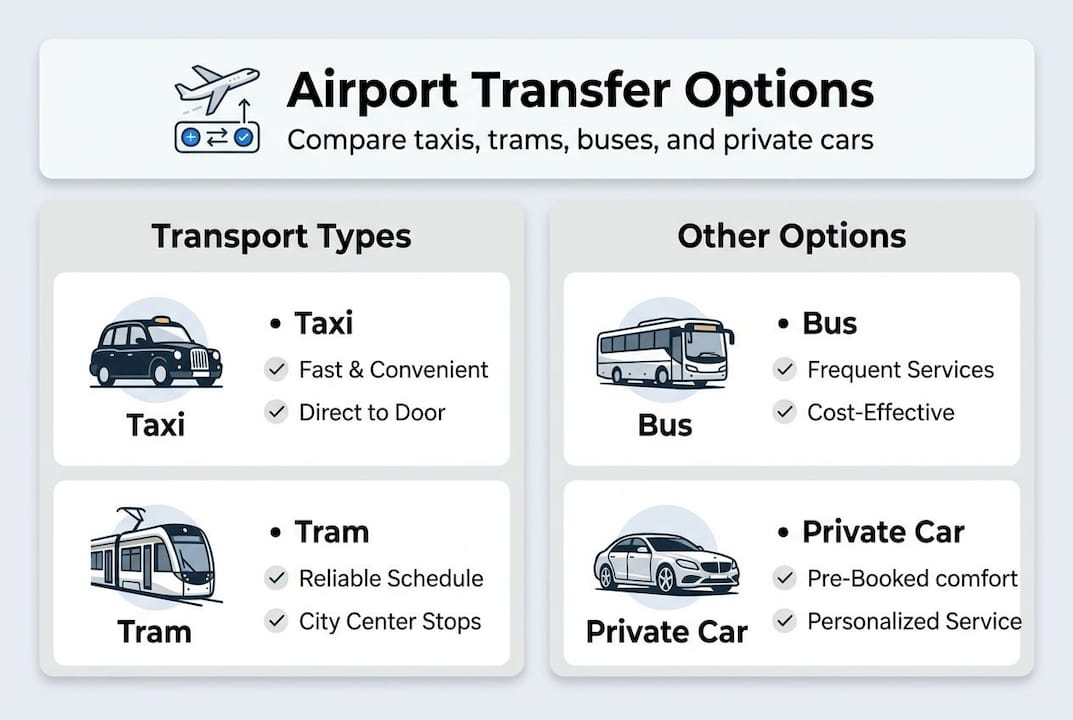 Airport Transfer Options

Compare taxis, trams, buses, and private cars

Transport Types

Taxi

• Taxi

Fast & Convenient

Direct to Door

Tram

• Tram

Reliable Schedule

City Center Stops

Other Options

Bus

• Bus

Frequent Services

Cost-Effective

Private Car

• Private Car

Pre-Booked comfort

Personalized Service