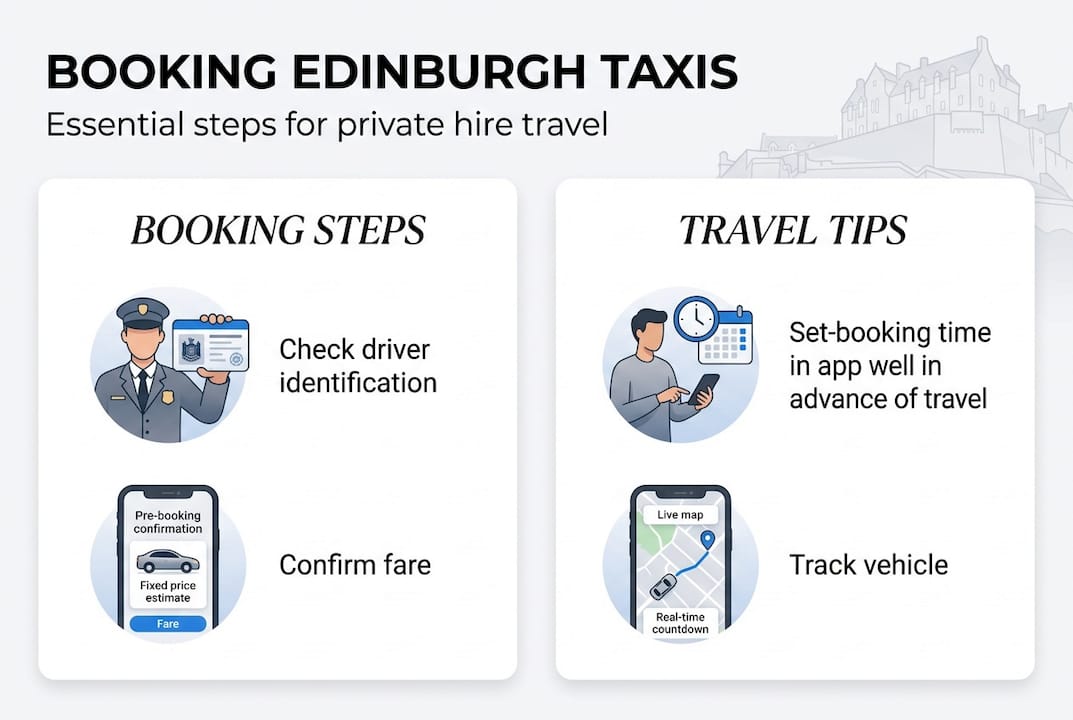 BOOKING EDINBURGH TAXIS

Essential steps for private hire travel

BOOKING STEPS

Check driver identification

Pre-booking confirmation

Fixed price estimate

Fare

Confirm fare

TRAVEL TIPS

Set-booking time in app well in advance of travel

Live map

Real-time countdown

Track vehicle