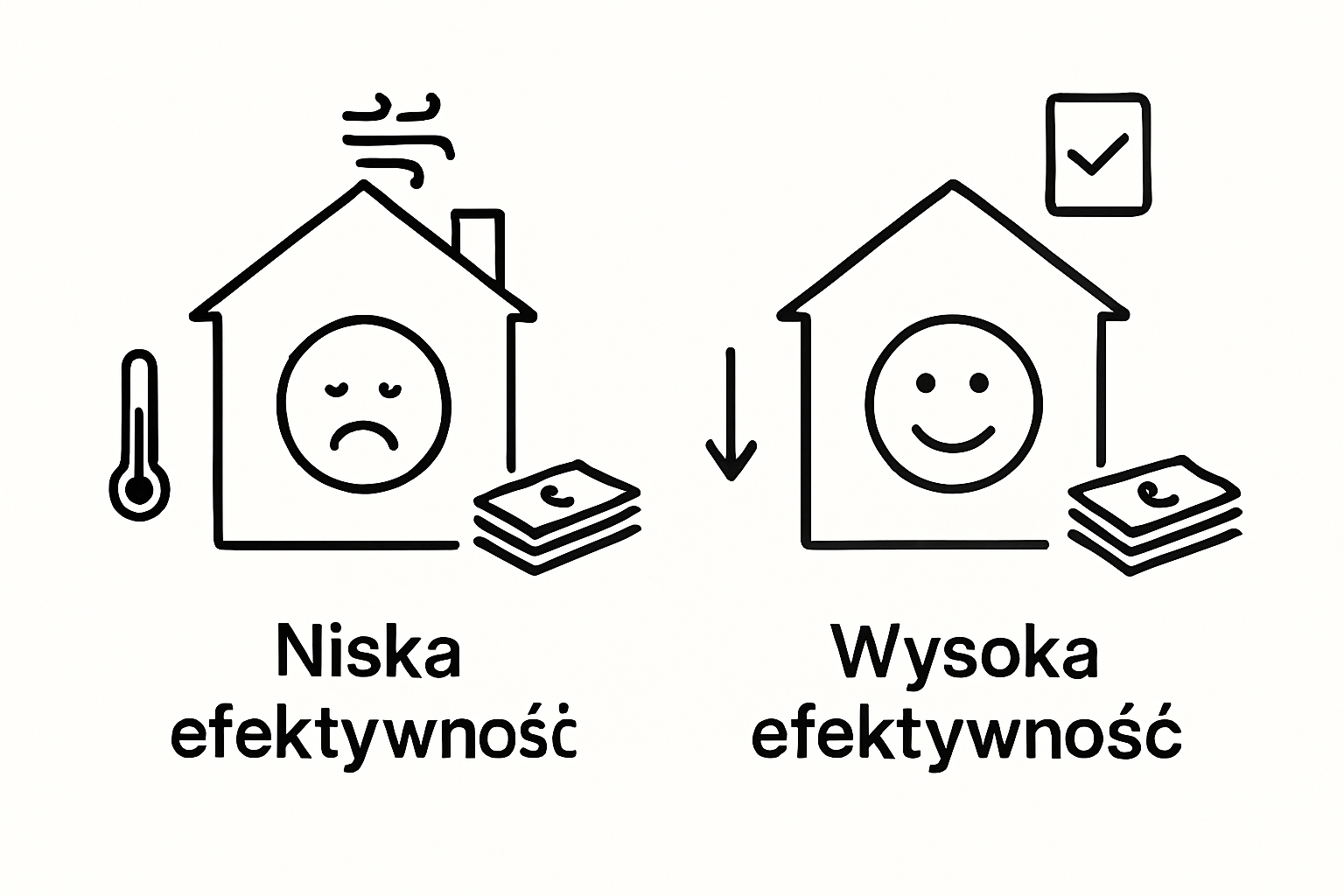 Niska efektywność

Wysoka efektywność