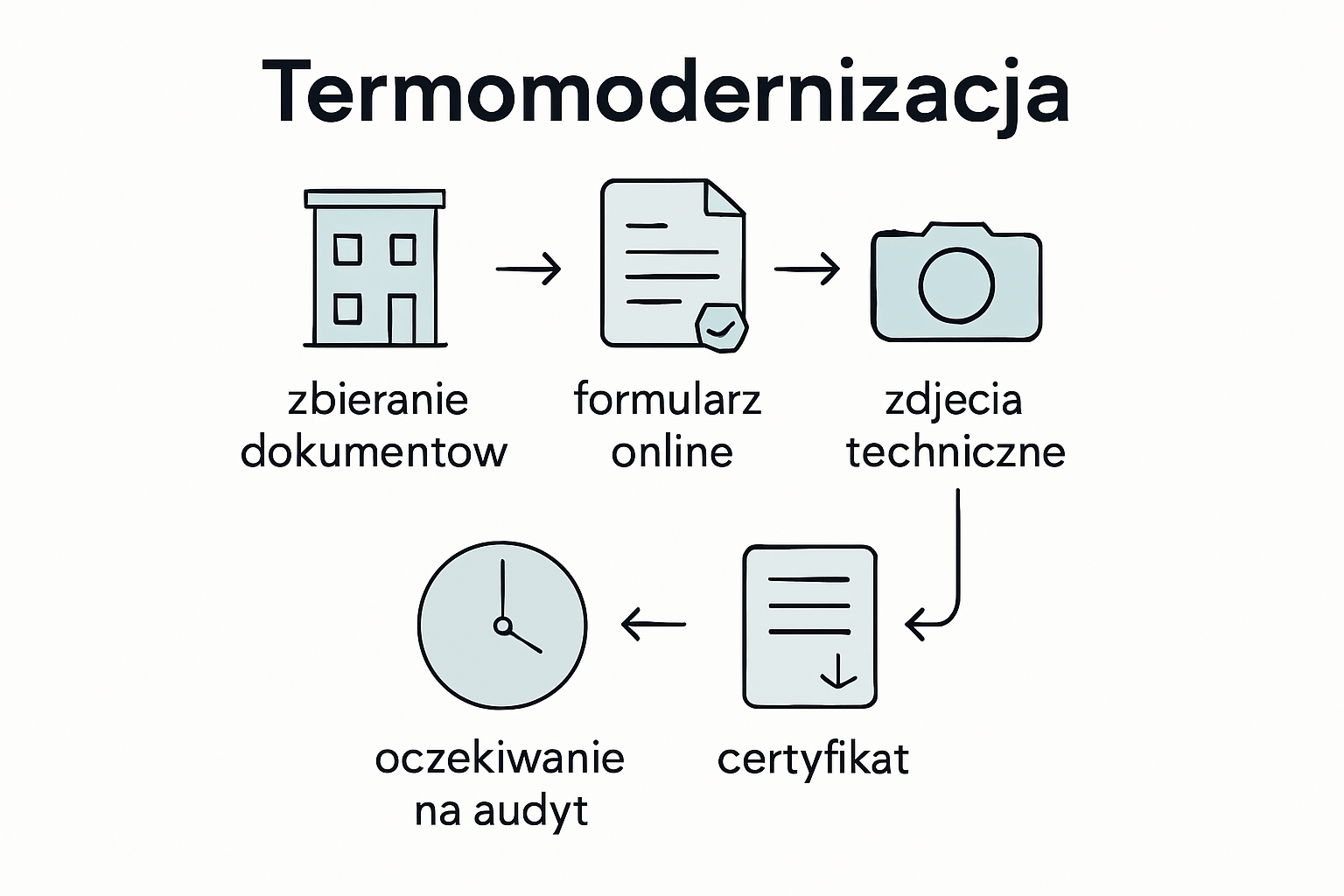 Termomodernizacja

zbieranie dokumentow

formularz online

zdjecia techniczne

certyfikat

oczekiwanie na audyt