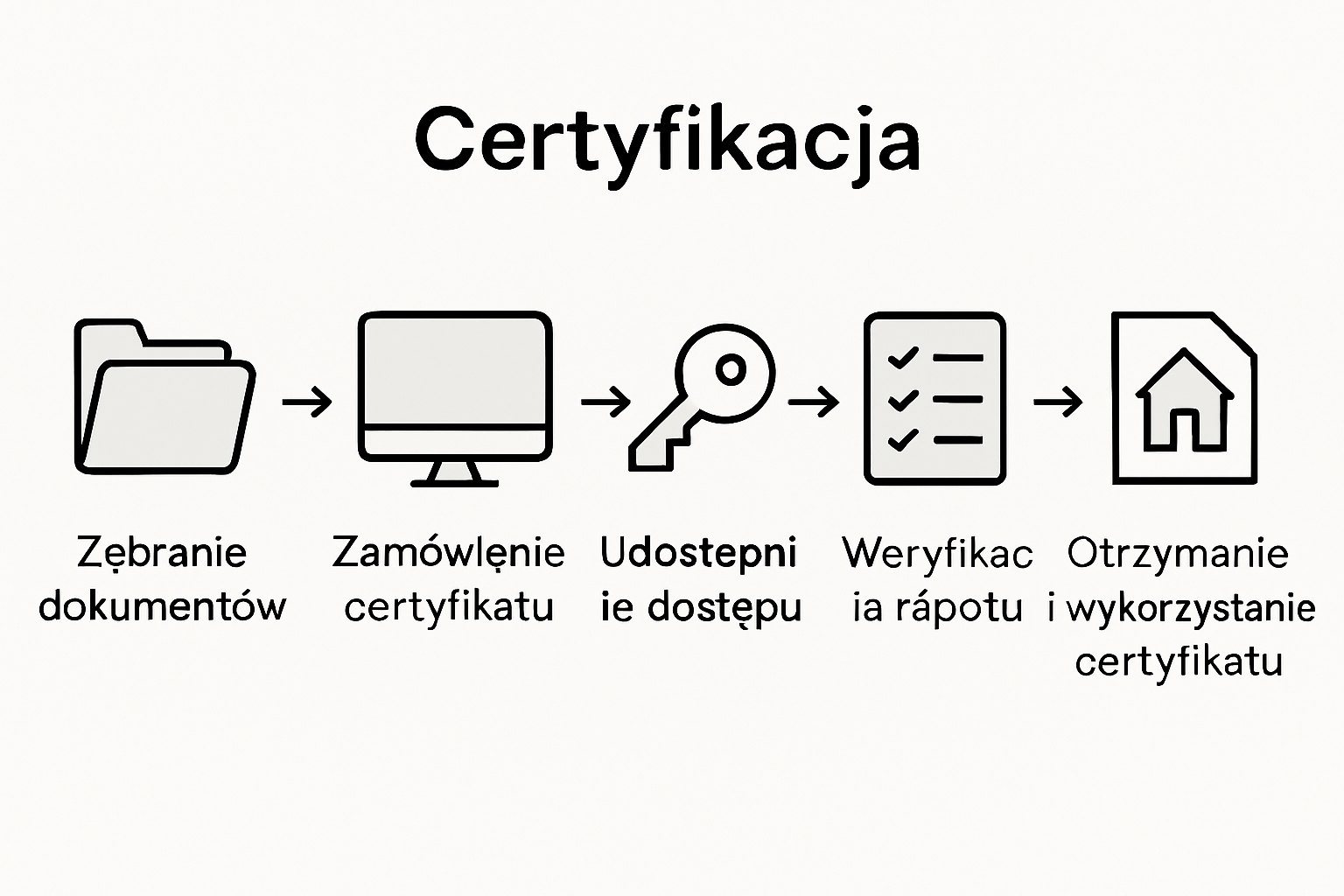 Certyfikacja

Zębranie dokumentów

Zamówlęnie certyfikatu

Udostepni ie dostępu

Weryfikac ia rápotu

Otrzymanie i wykorzystanie certyfikatu