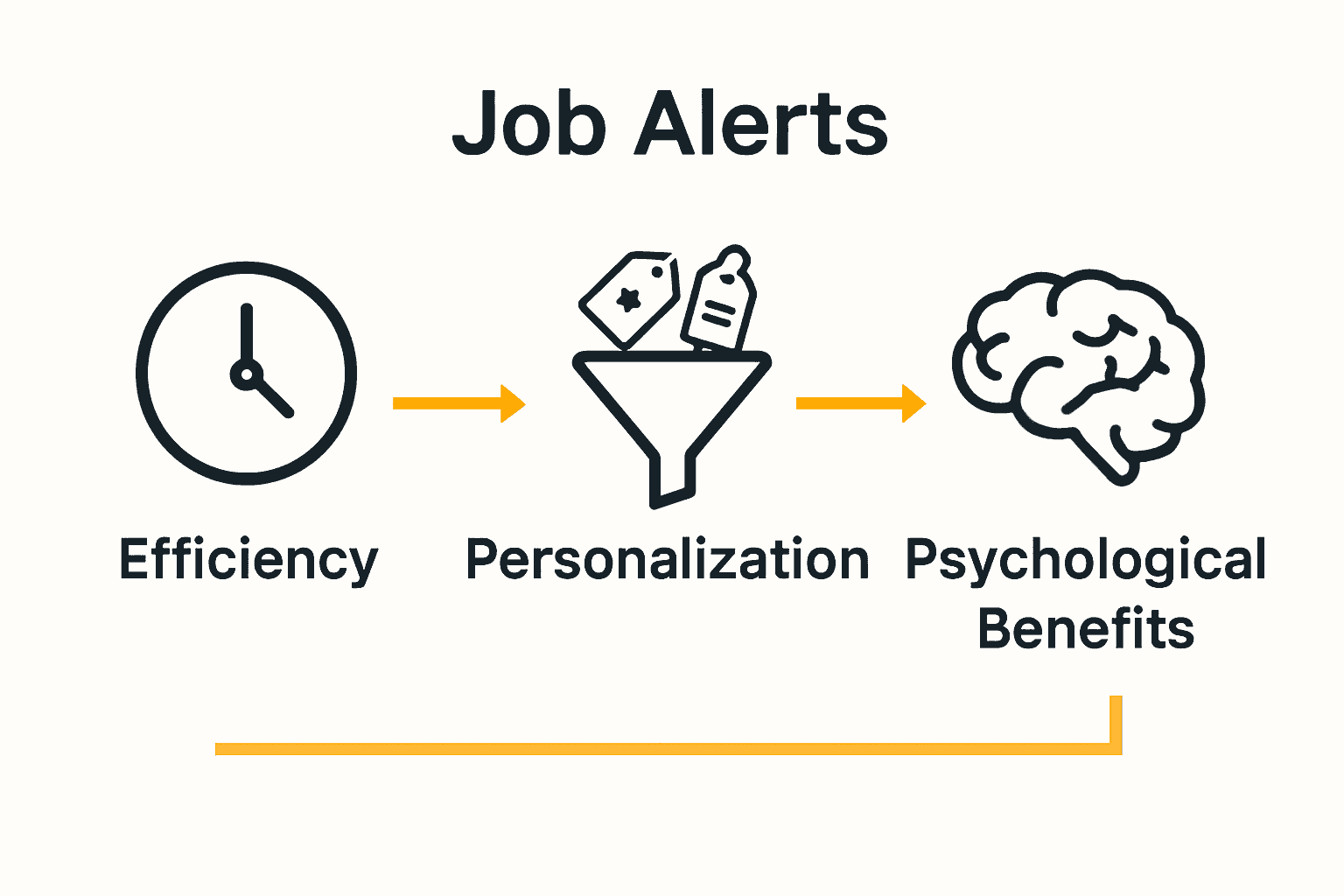 Job Alerts

Efficiency

Personalization

Psychological Benefits