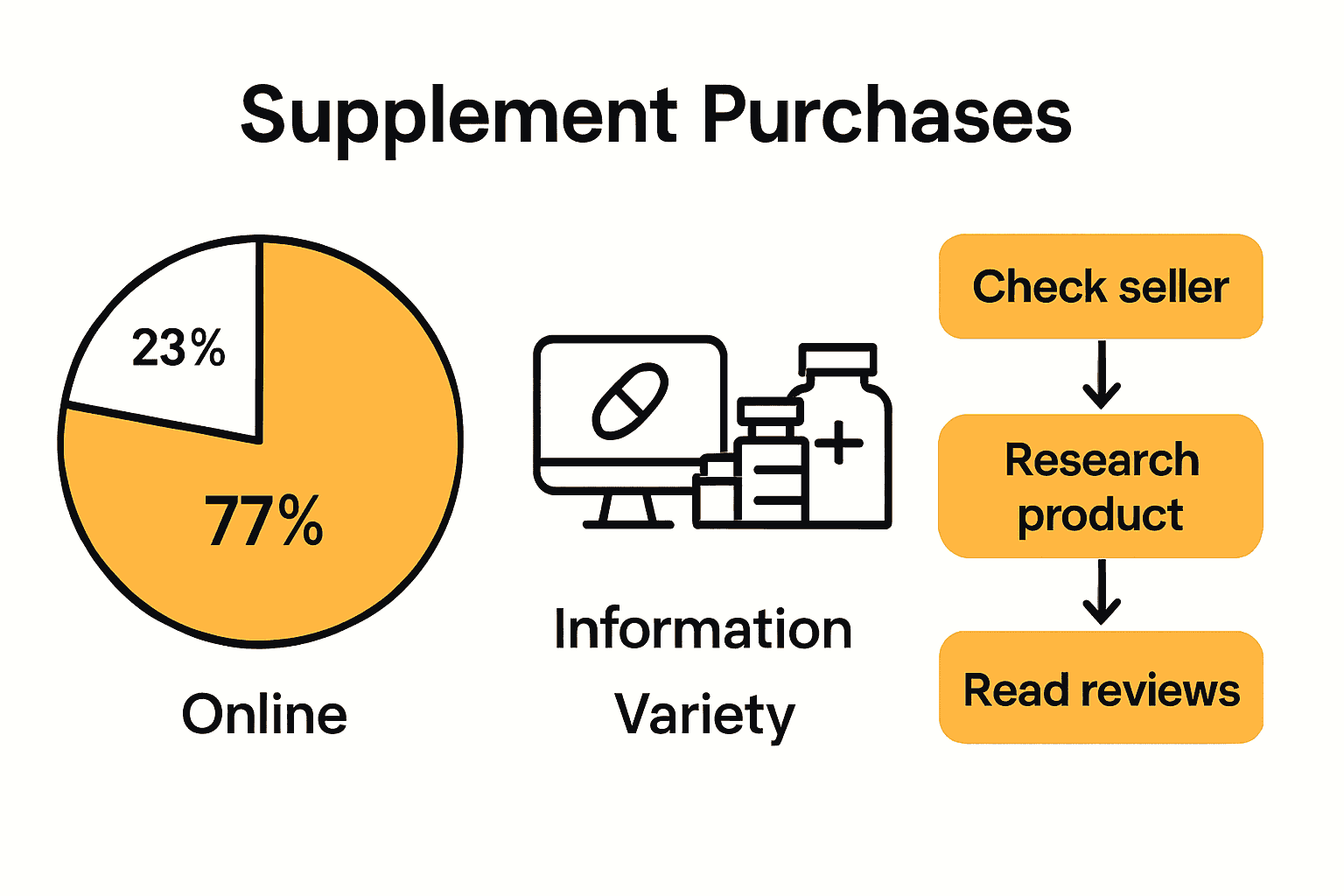 Supplement Purchases

23%

77%

Online

Information

Variety

Check seller

Research product

Read reviews