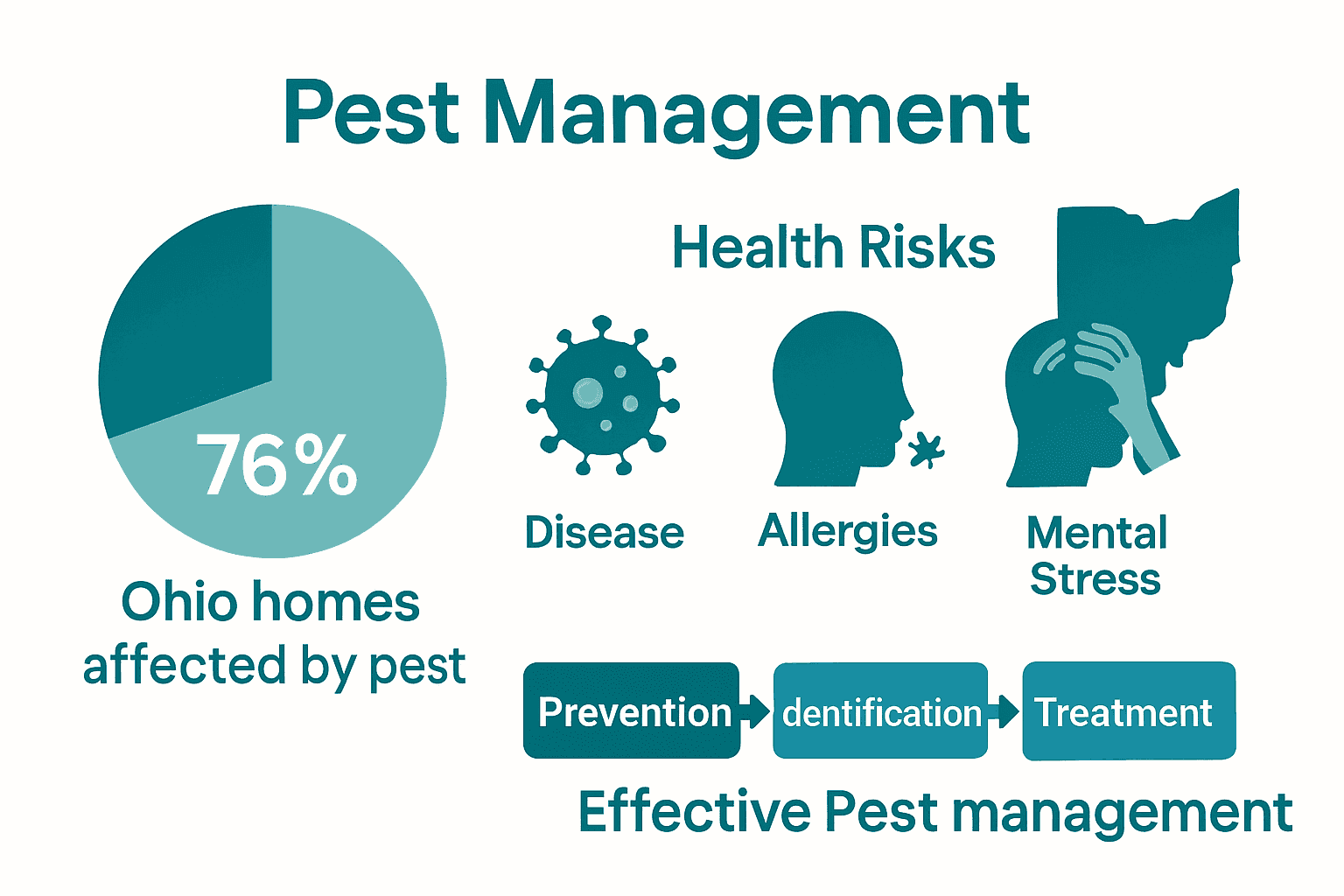 Pest Management

76%

Ohio homes affected by pest

Health Risks

Disease

Allergies

Mental Stress

Prevention

dentification

Treatment

Effective Pest management