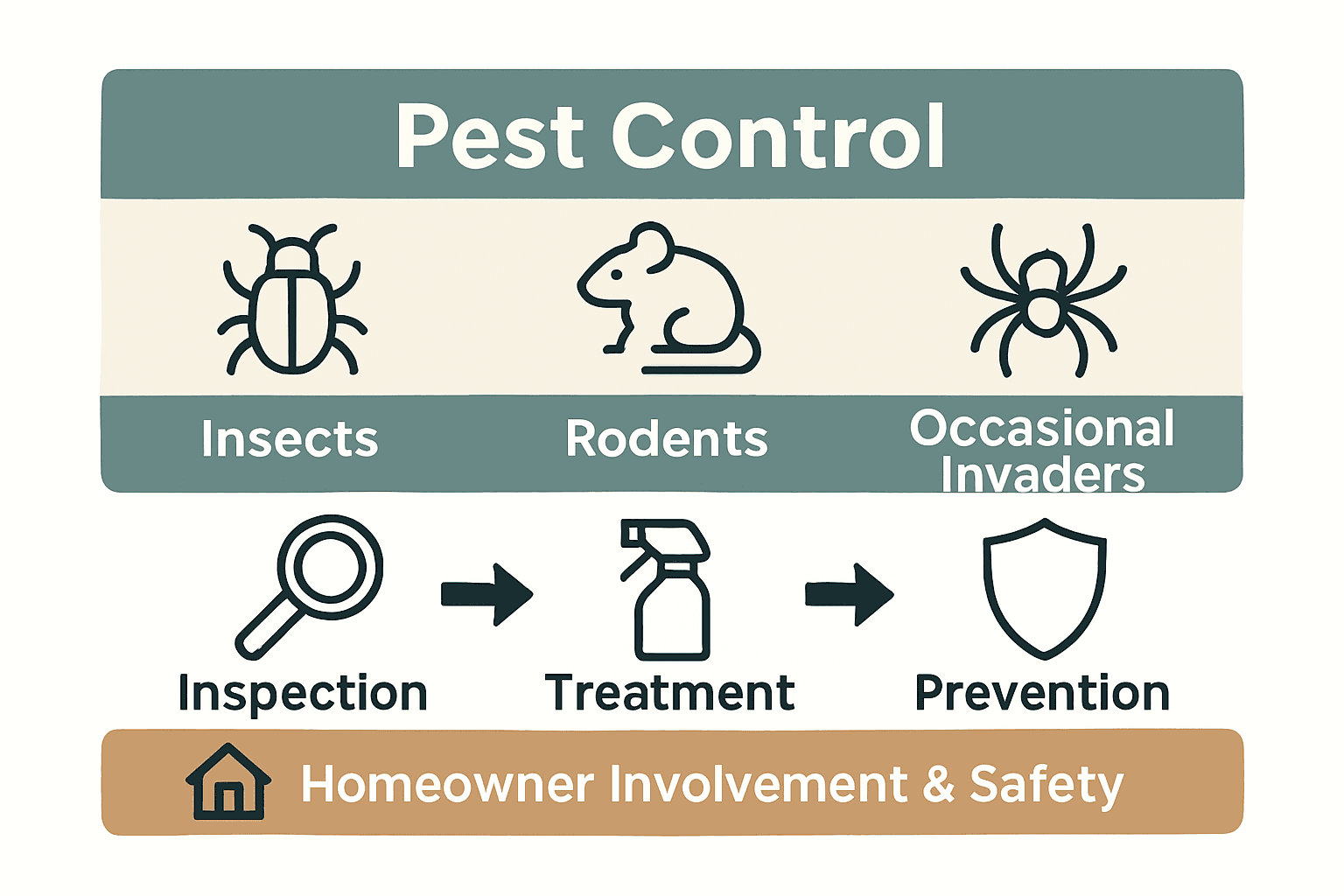 Pest Control

Insects

Rodents

Occasional Invaders

Inspection

Treatment

Prevention

Homeowner Involvement & Safety