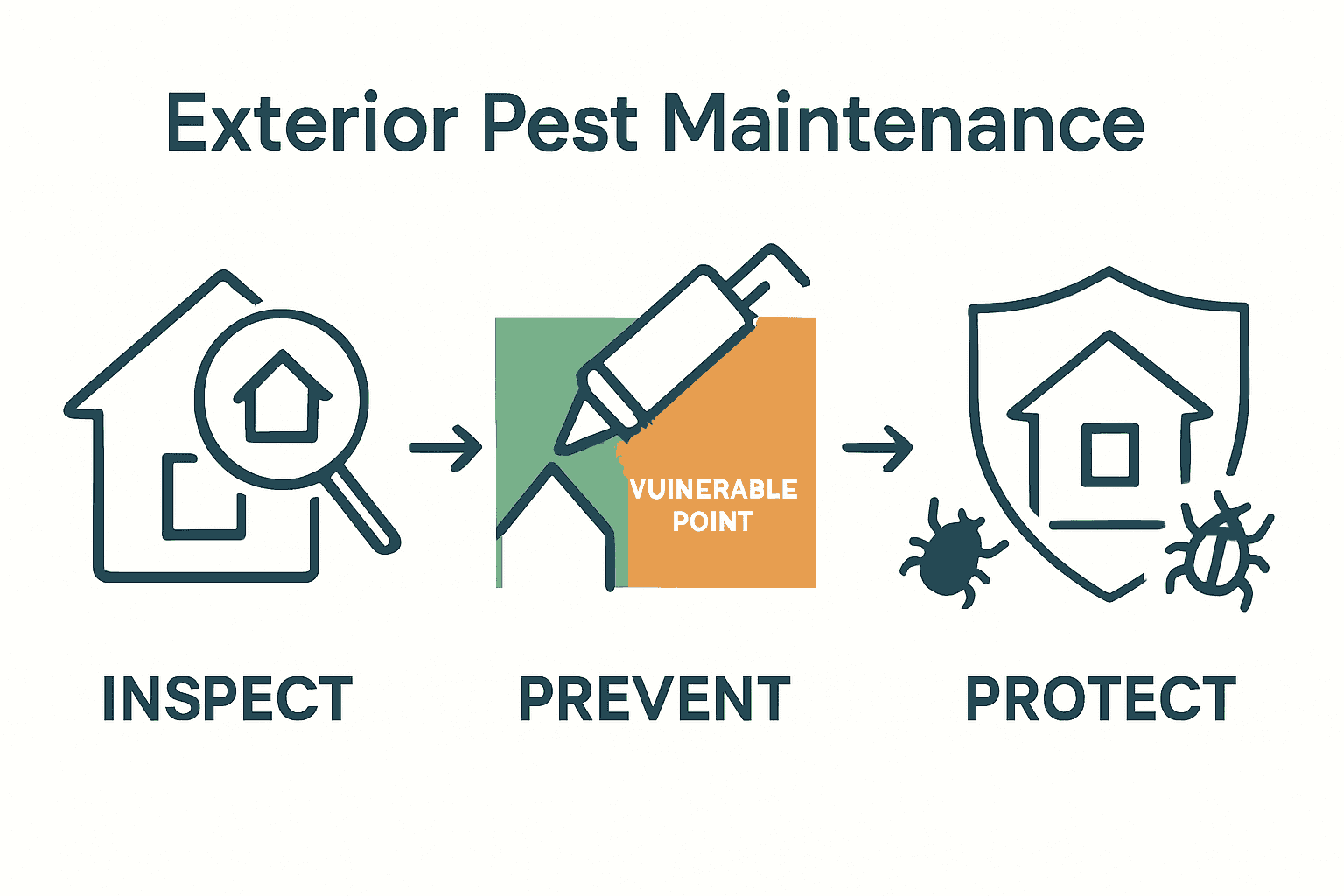 Exterior Pest Maintenance

VUINERABLE POINT

INSPECT

PREVENT

PROTECT