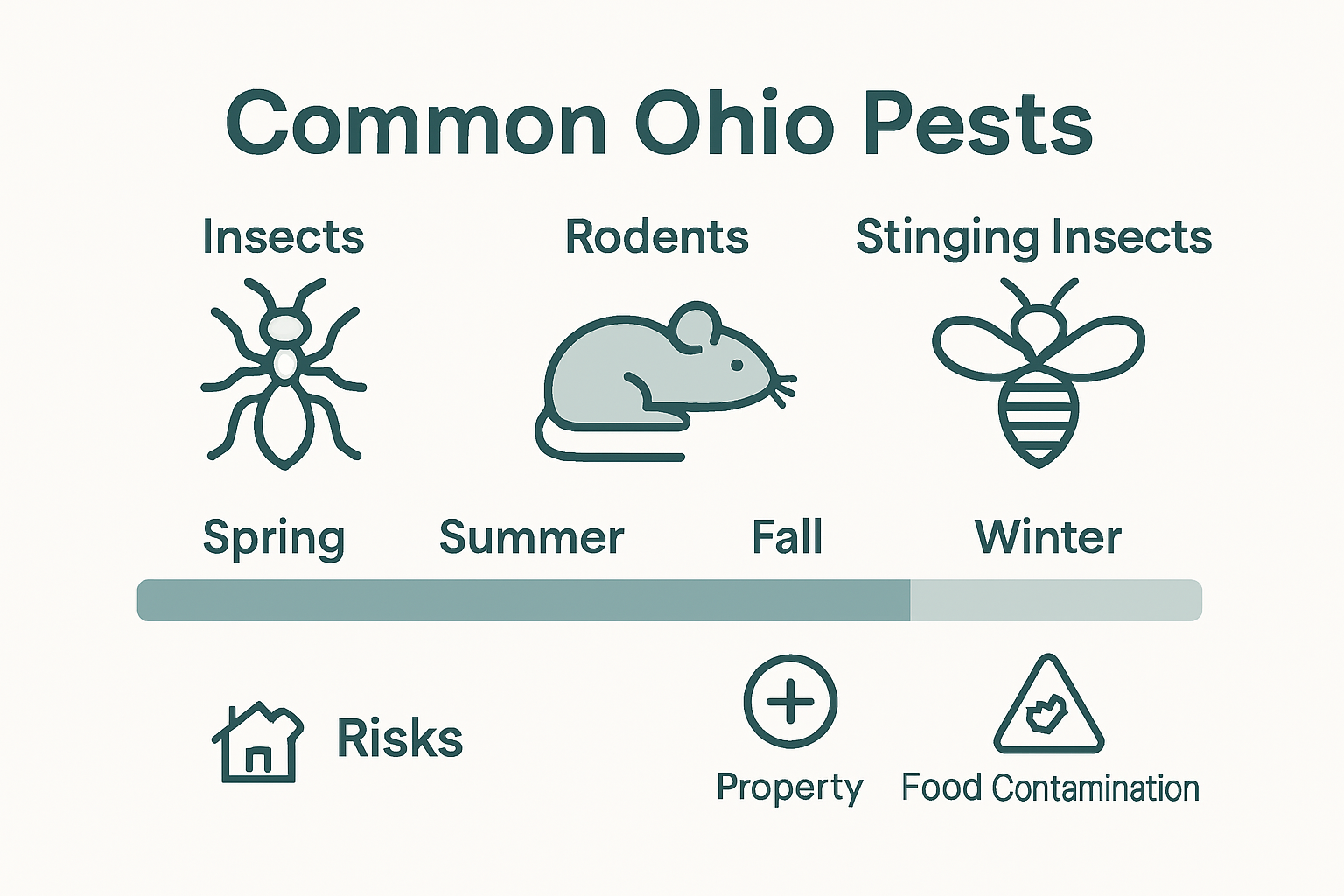 Common Ohio Pests

Insects

Rodents

Stinging Insects

Spring

Summer

Fall

Winter

Risks

Property

Food Contamination