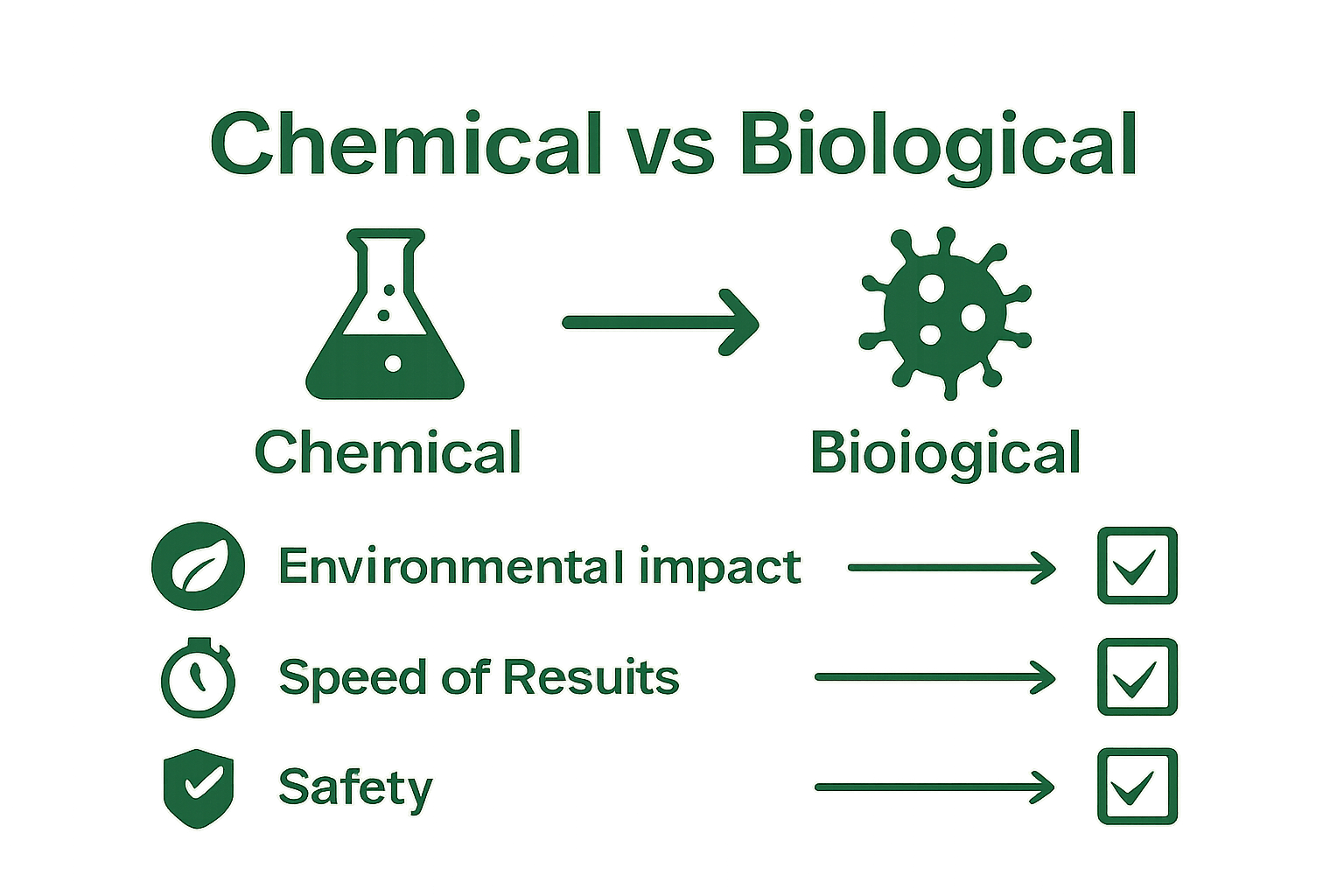 Chemical vs Biological

Chemical

Bioiogical

Environmental impact

Speed of Resuits

Safety