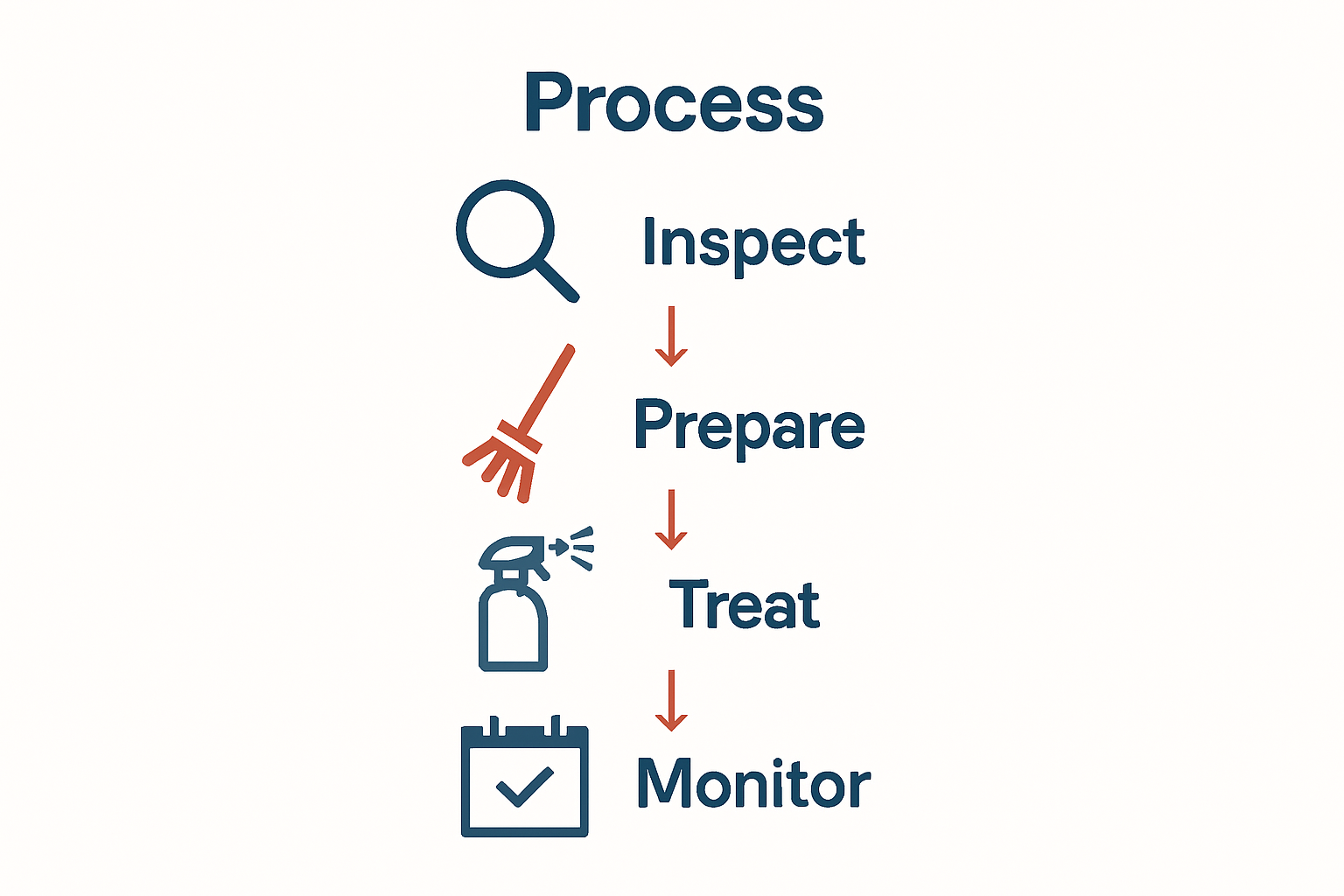 Process

Inspect

Prepare

Treat

Monitor