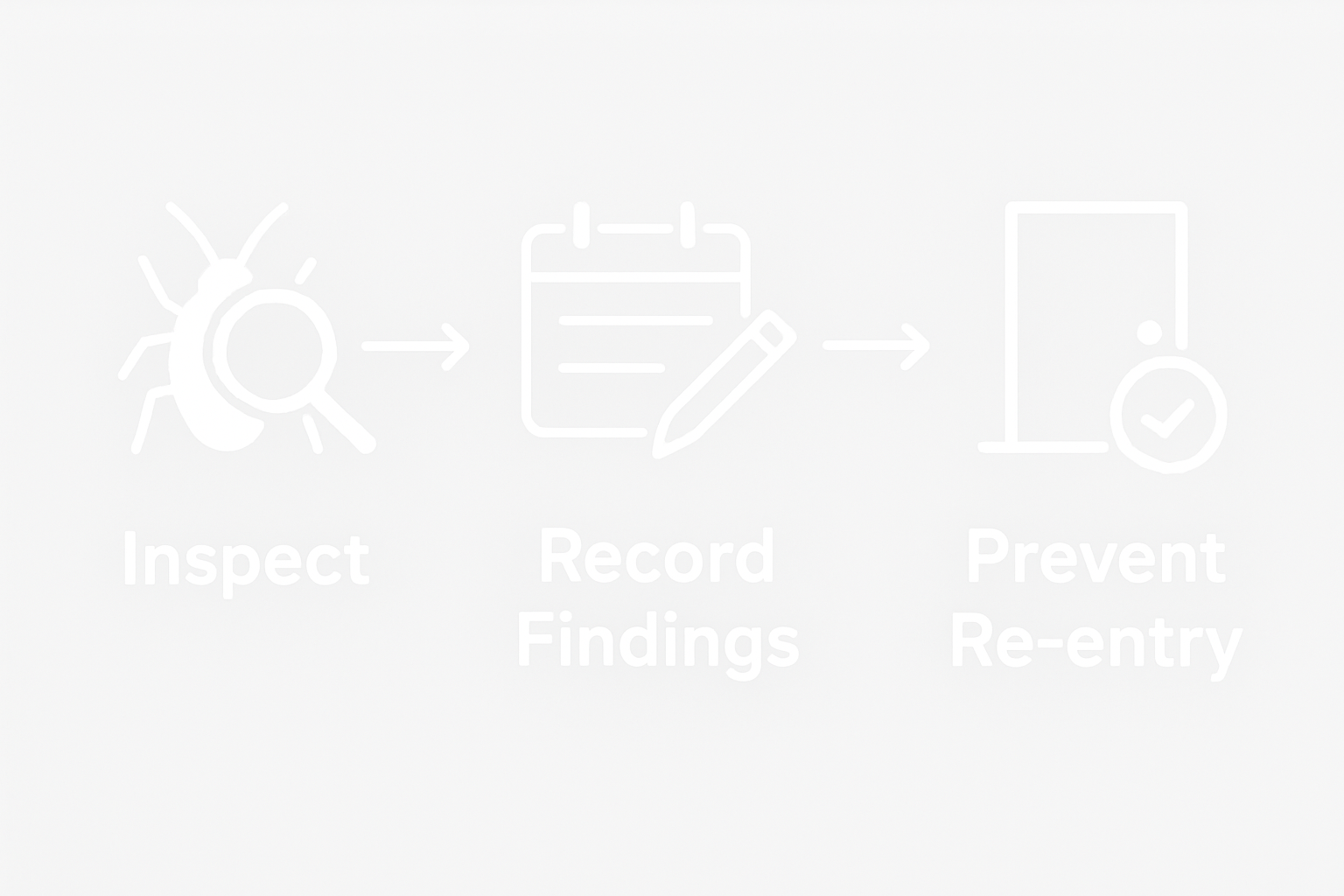 Inspect

Record Findings

Prevent Re-entry