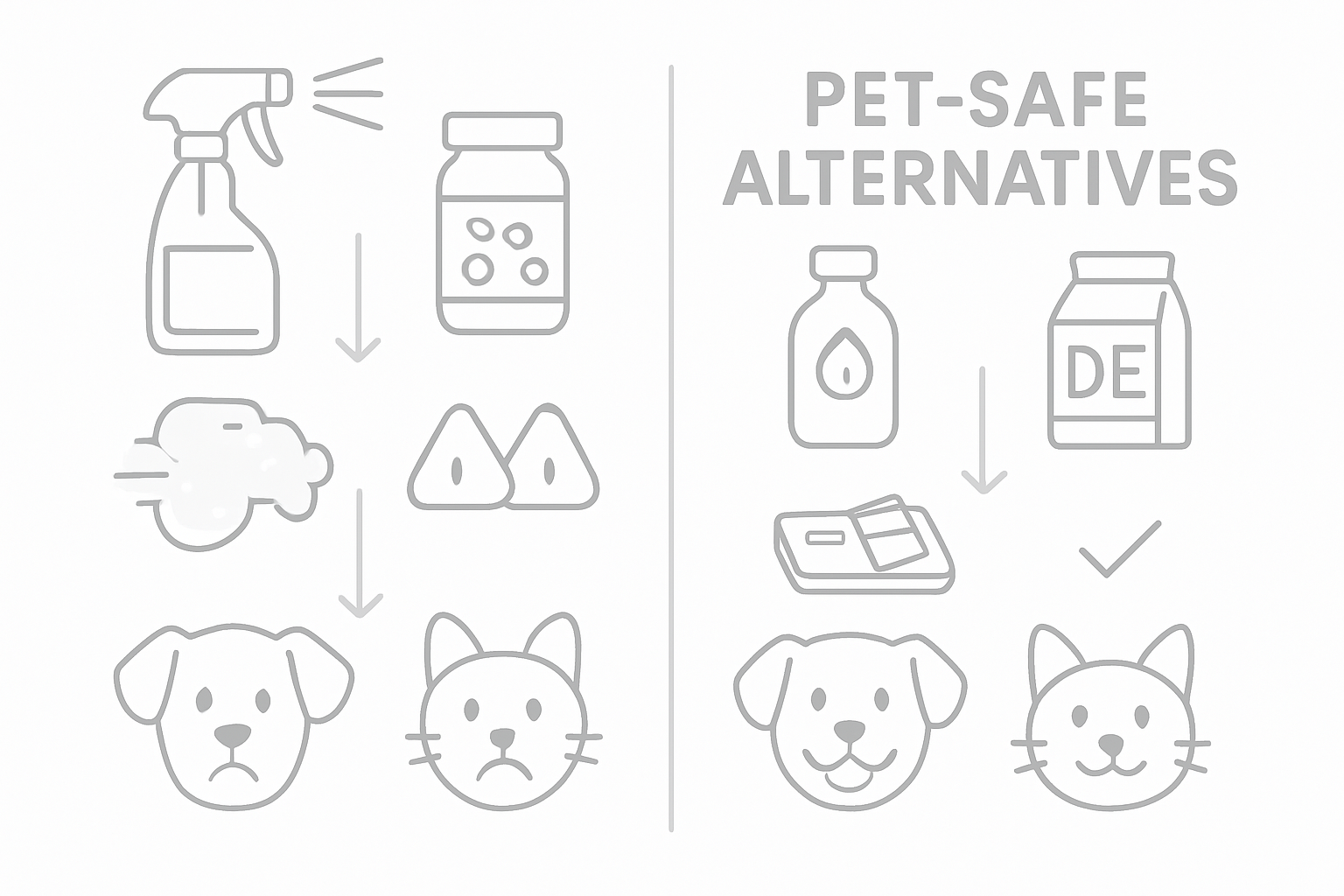 PET-SAFE ALTERNATIVES

DE