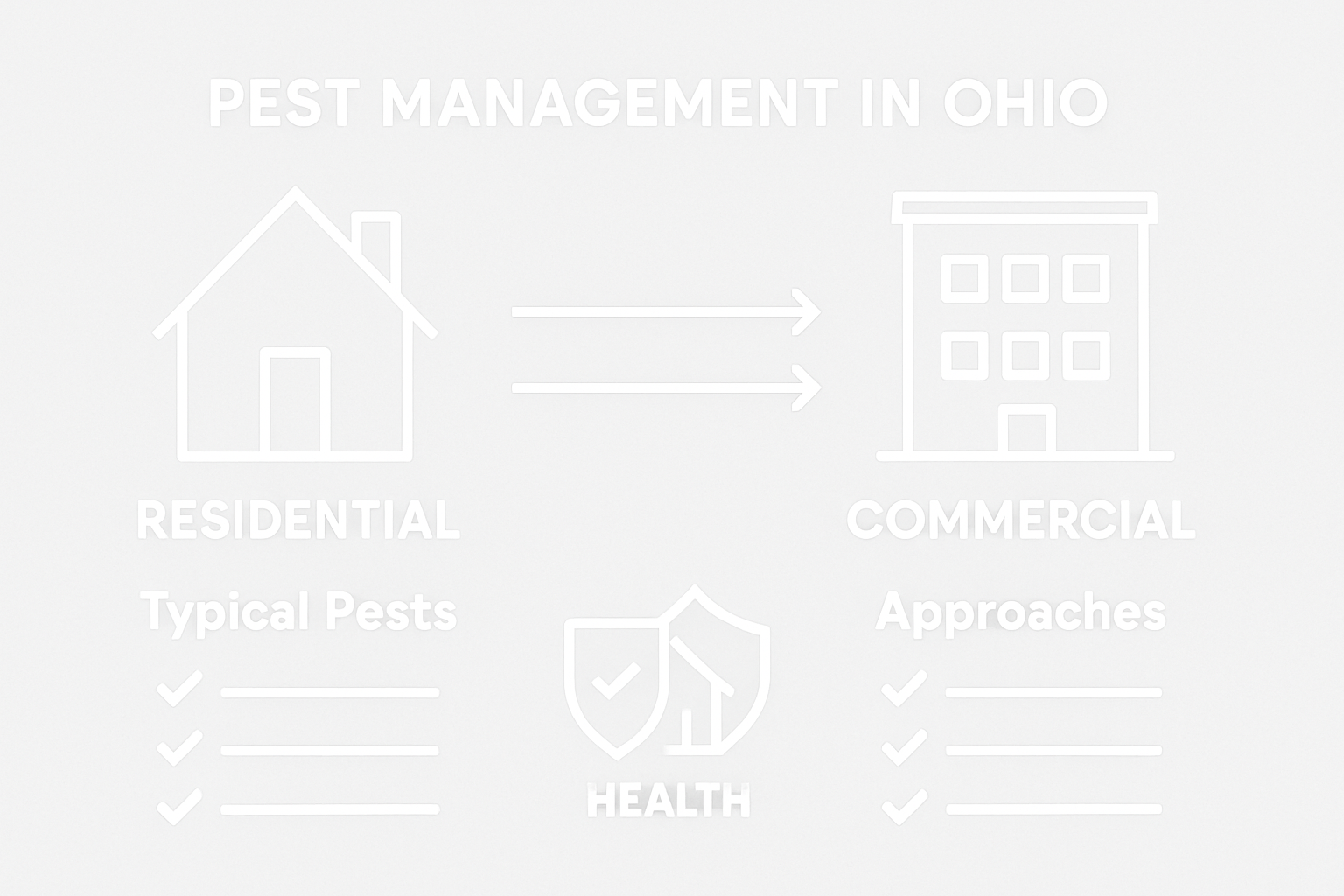 PEST MANAGEMENT IN OHIO

RESIDENTIAL

COMMERCIAL

Typical Pests

Approaches

HEALTH