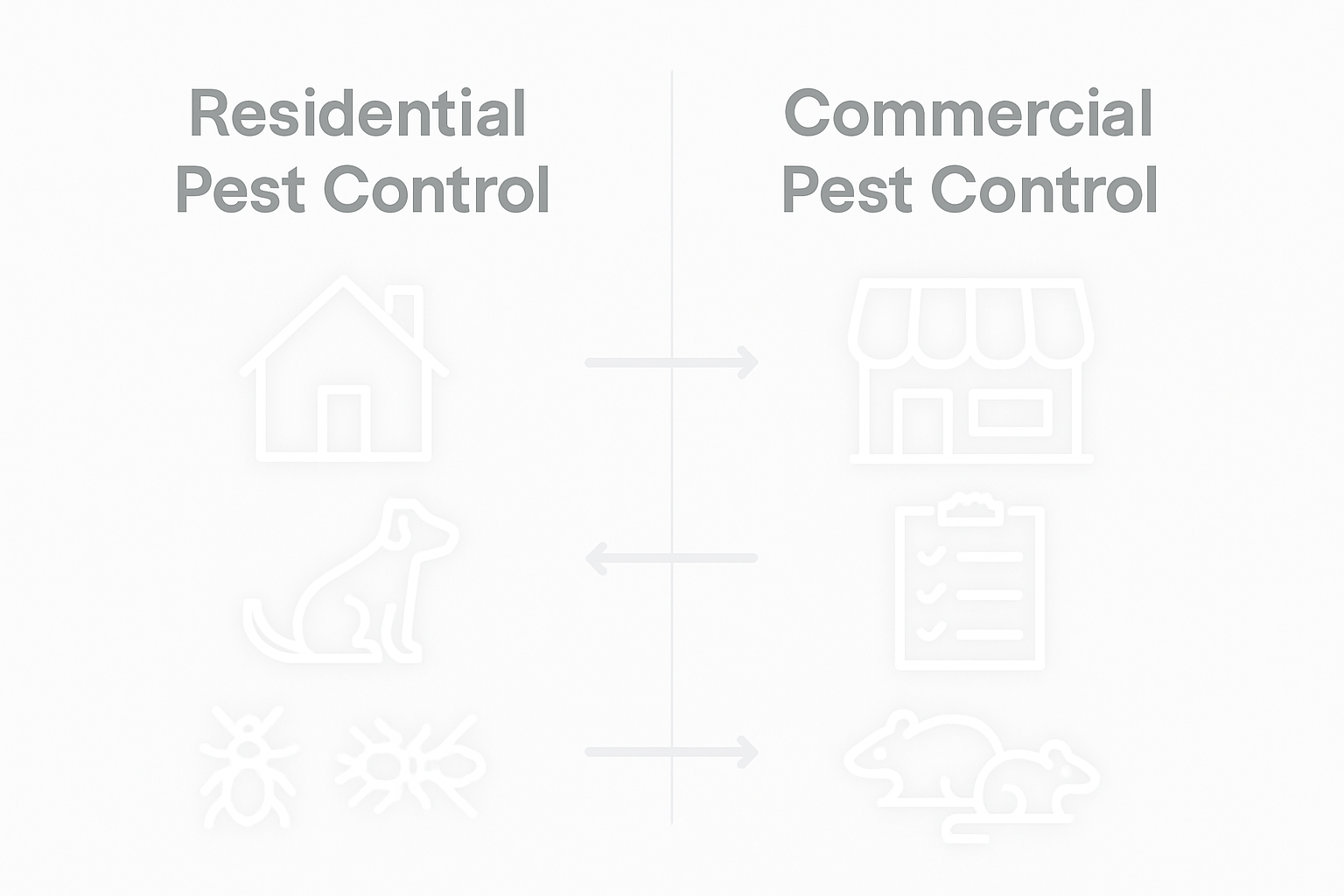 Residential Pest Control

Commercial Pest Control