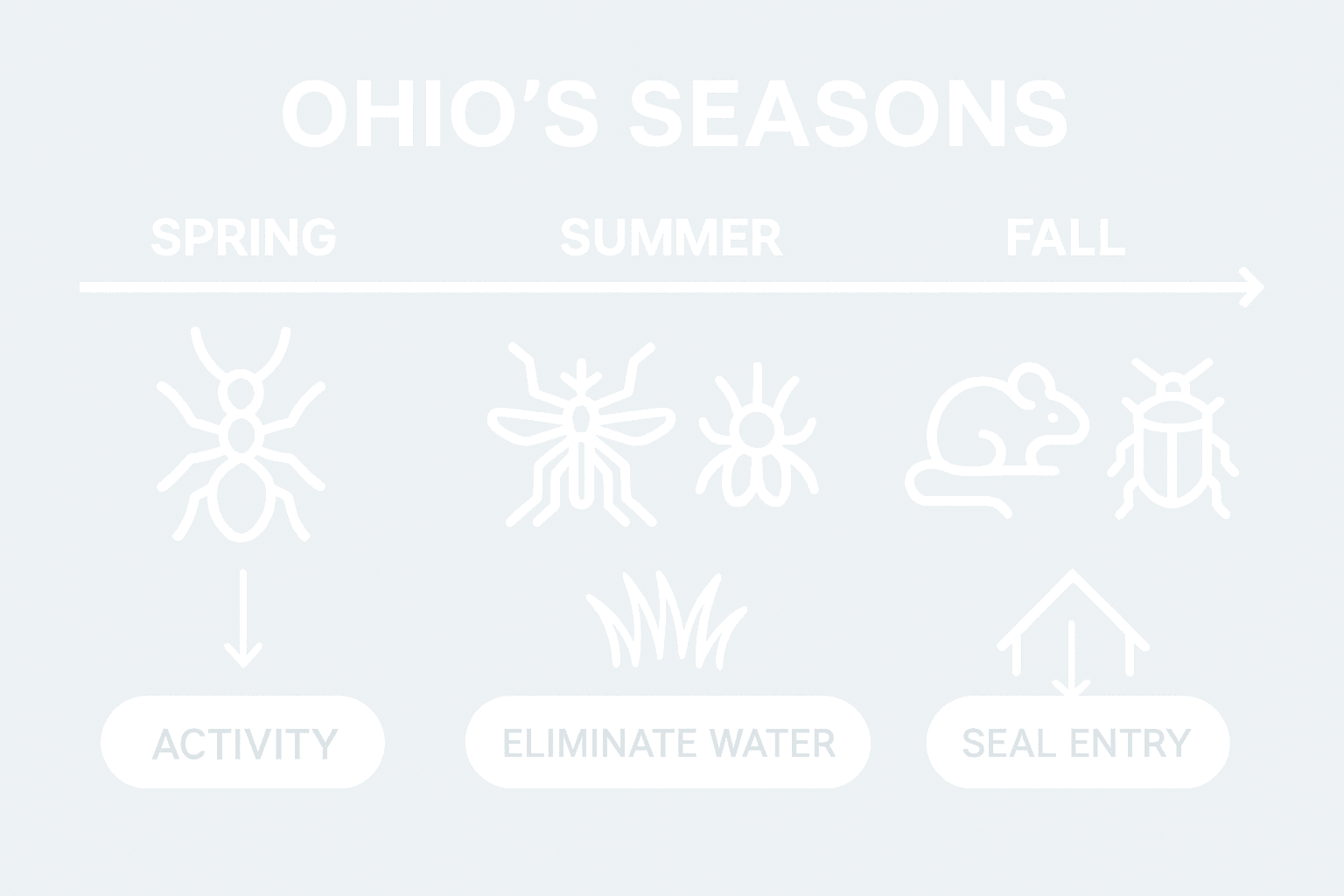 OHIO'S SEASONS

SPRING

SUMMER

FALL

ACTIVITY

ELIMINATE WATER

SEAL ENTRY