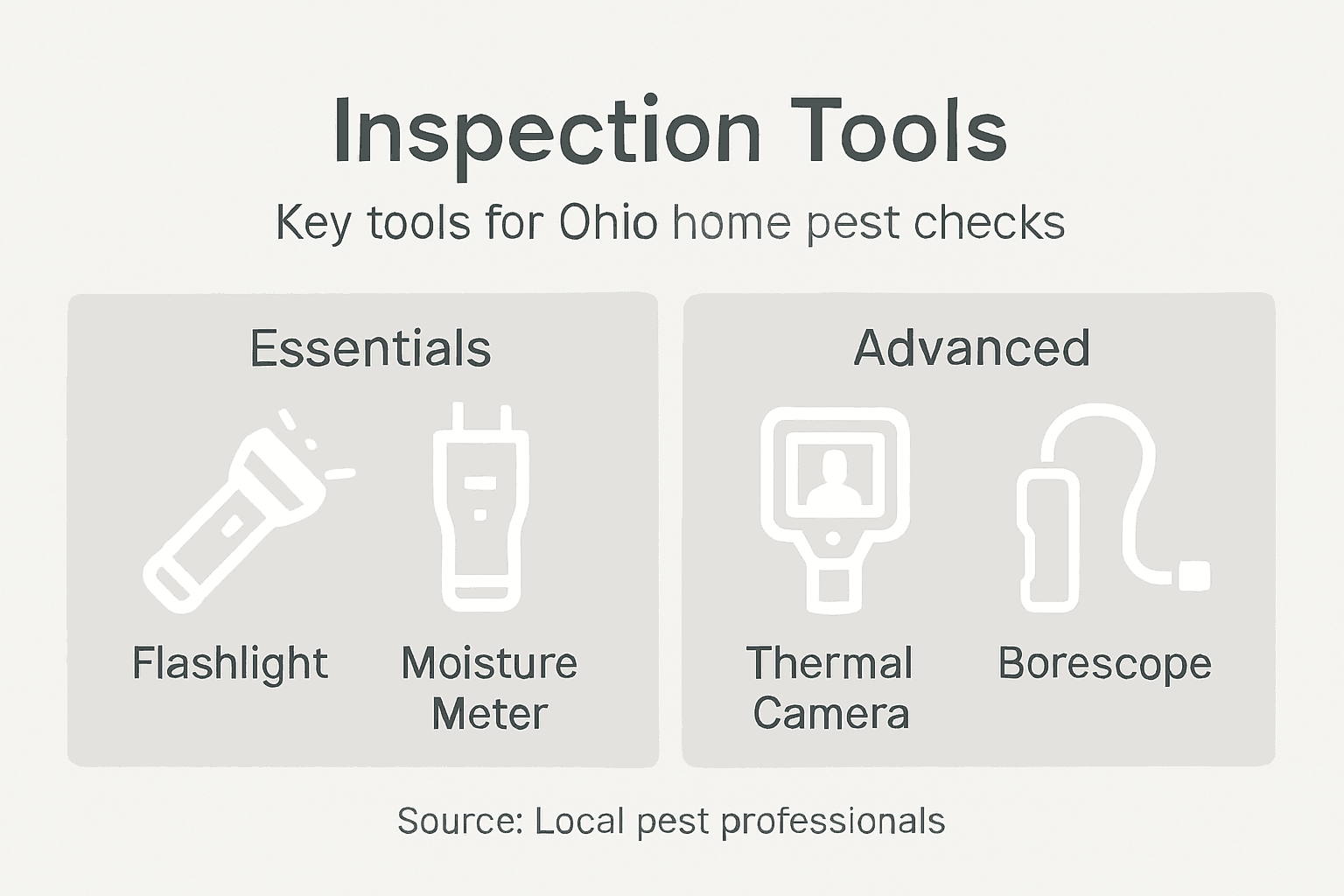 Inspection Tools

Key tools for Ohio home pest checks

Essentials

Flashlight

Moisture Meter

Advanced

Thermal Camera

Borescope

Source: Local pest professionals