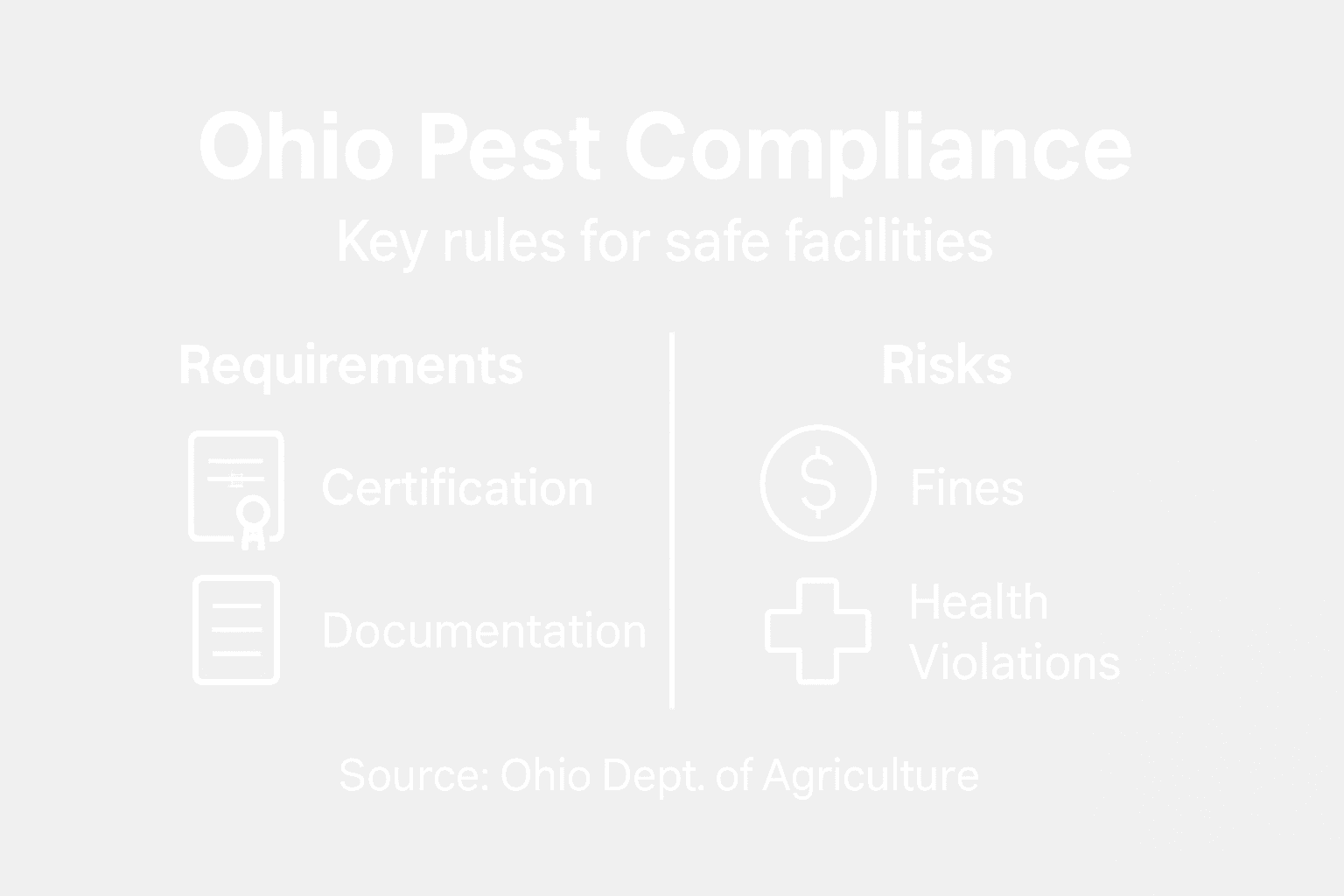 Ohio Pest Compliance

Key rules for safe facilities

Requirements

Certification

Documentation

Risks

Fines

Health Violations

Source: Ohio Dept. of Agriculture