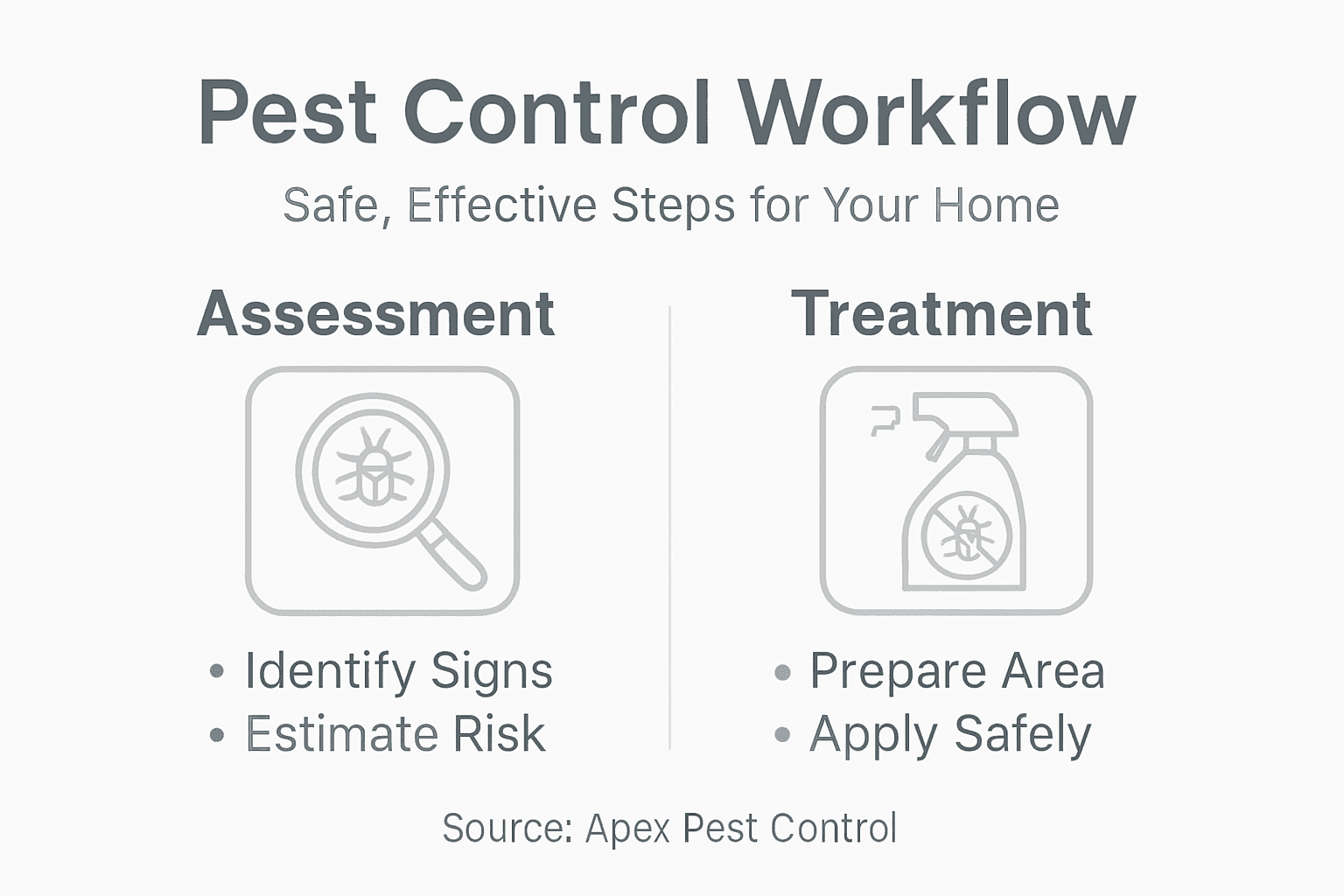 Pest Control Workflow

Safe, Effective Steps for Your Home

Assessment

• Identify Signs
• Estimate Risk

Treatment

• Prepare Area
• Apply Safely

Source: Apex Pest Control