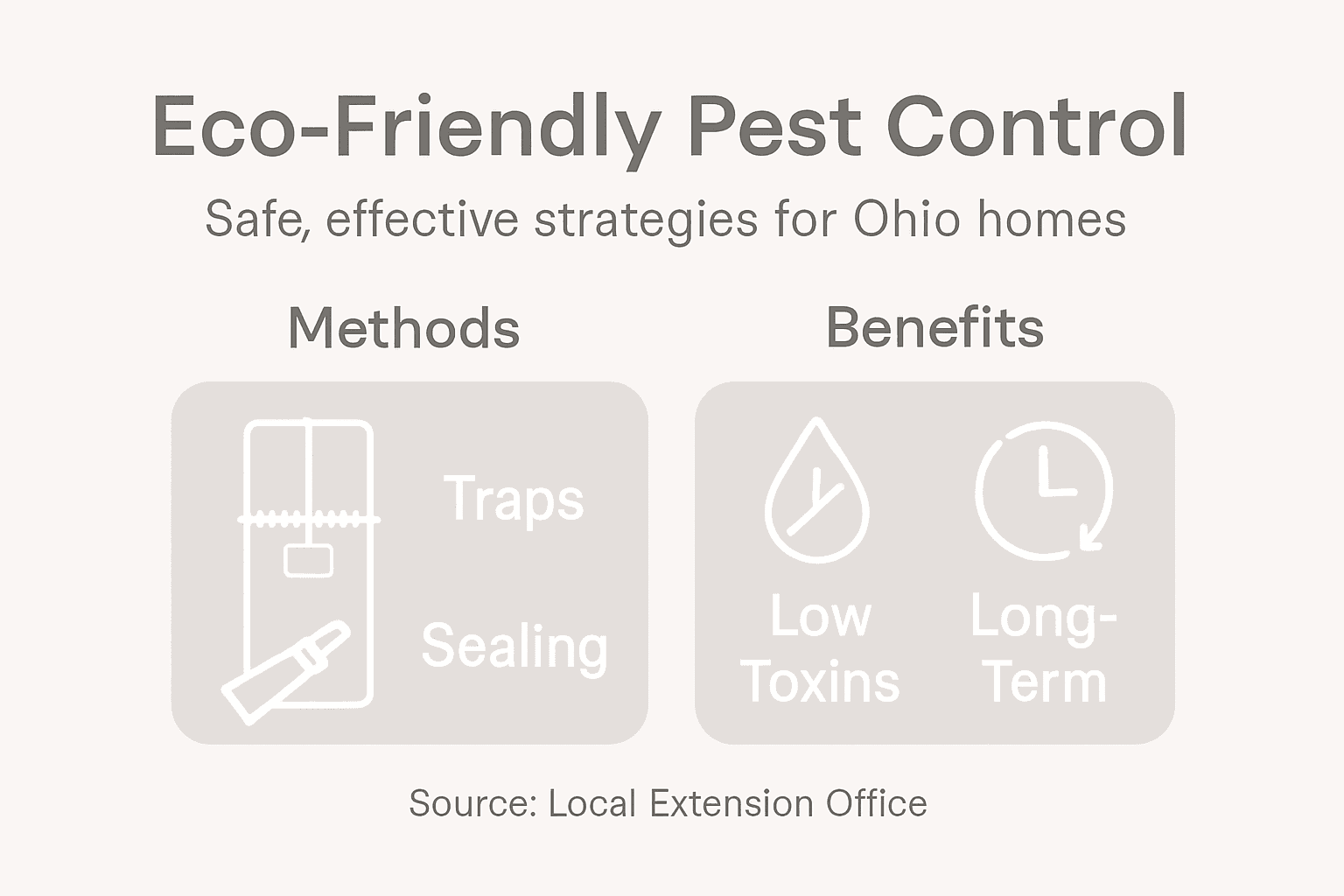 Eco-Friendly Pest Control

Safe, effective strategies for Ohio homes

Methods

Traps

Sealing

Benefits

Low Toxins

Long-Term

Source: Local Extension Office