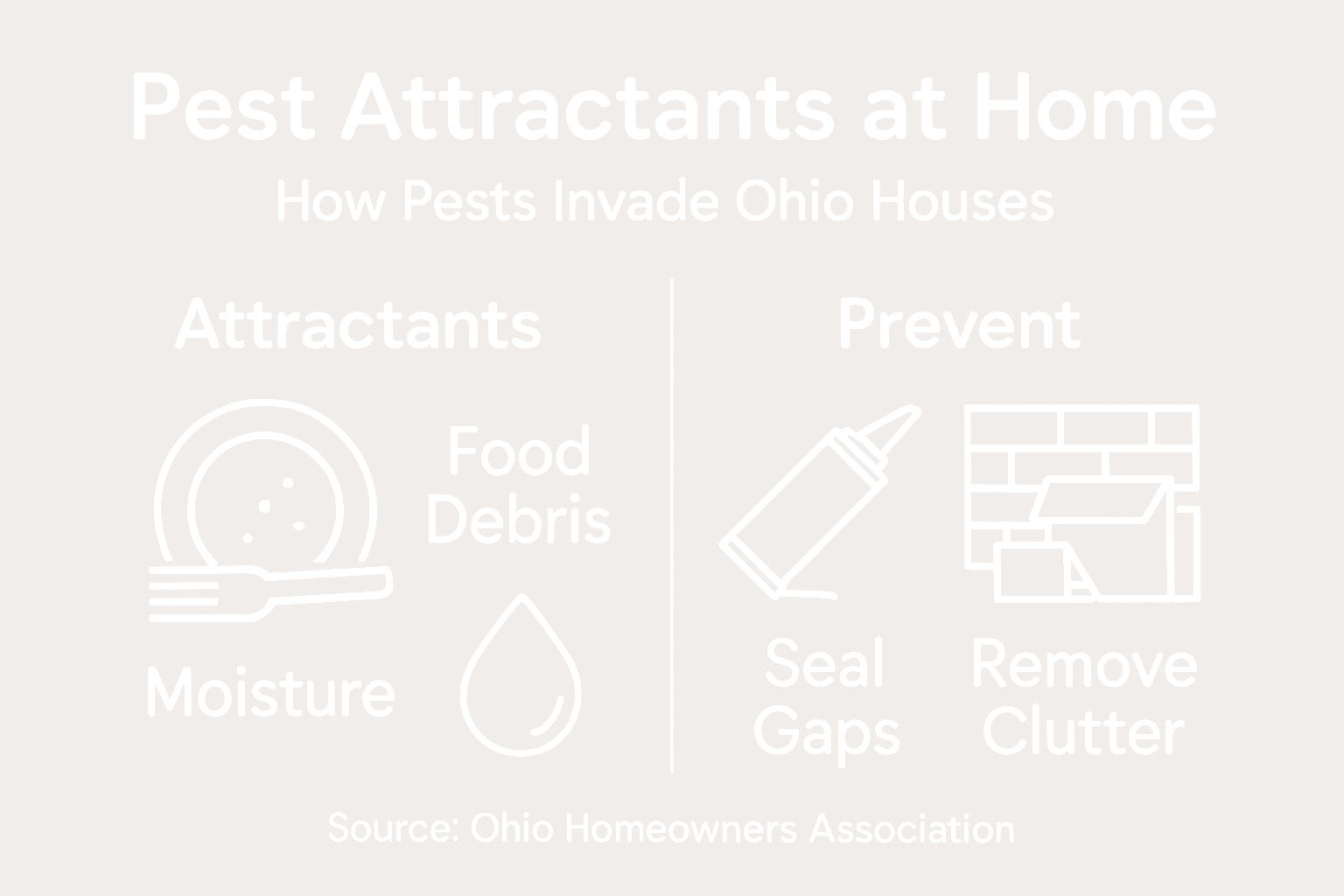 Pest Attractants at Home

How Pests Invade Ohio Houses

Attractants

Food Debris

Moisture

Prevent

Seal Gaps

Remove Clutter

Source: Ohio Homeowners Association