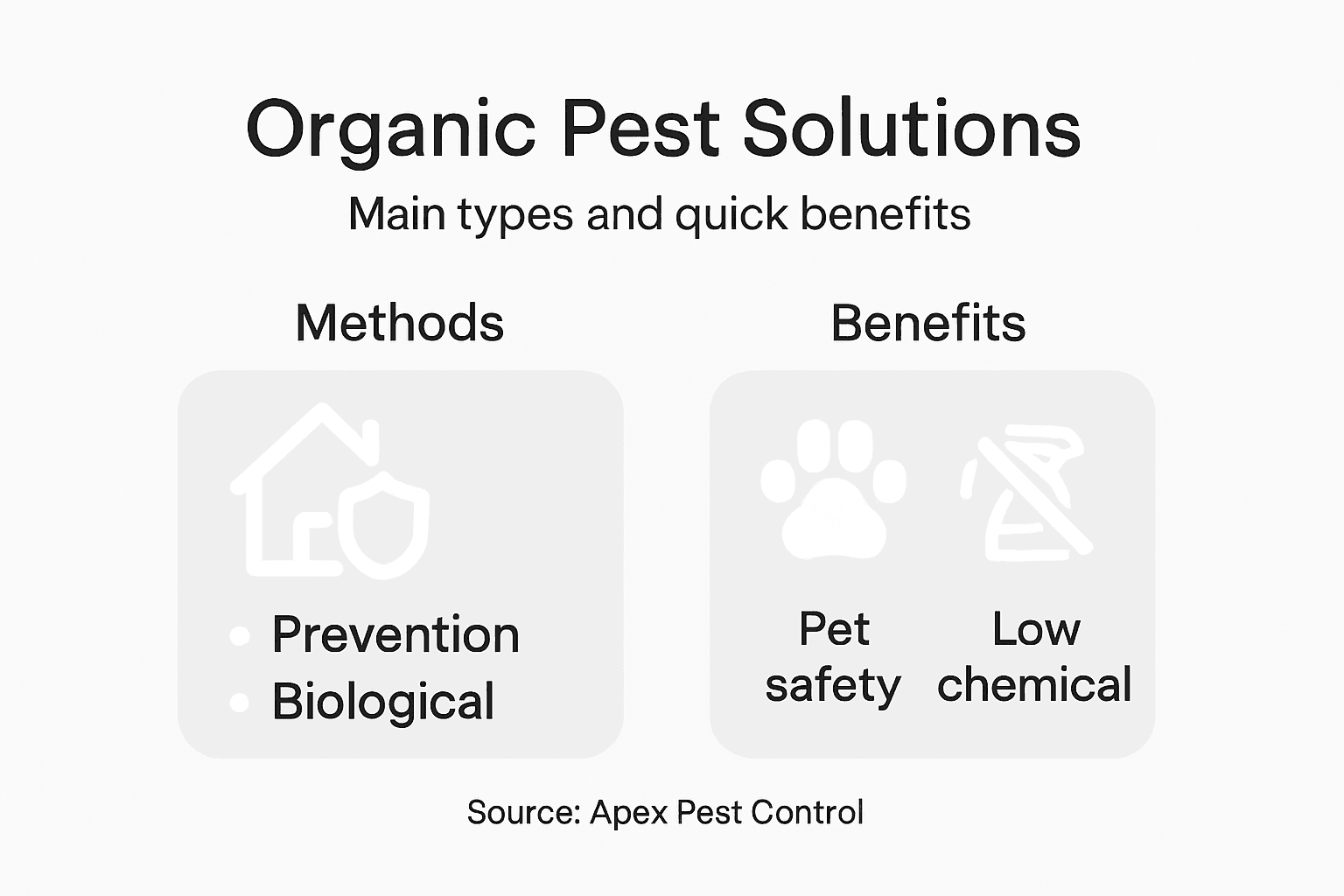 Organic Pest Solutions

Main types and quick benefits

Methods

• Prevention
• Biological

Benefits

Pet safety

Low chemical

Source: Apex Pest Control