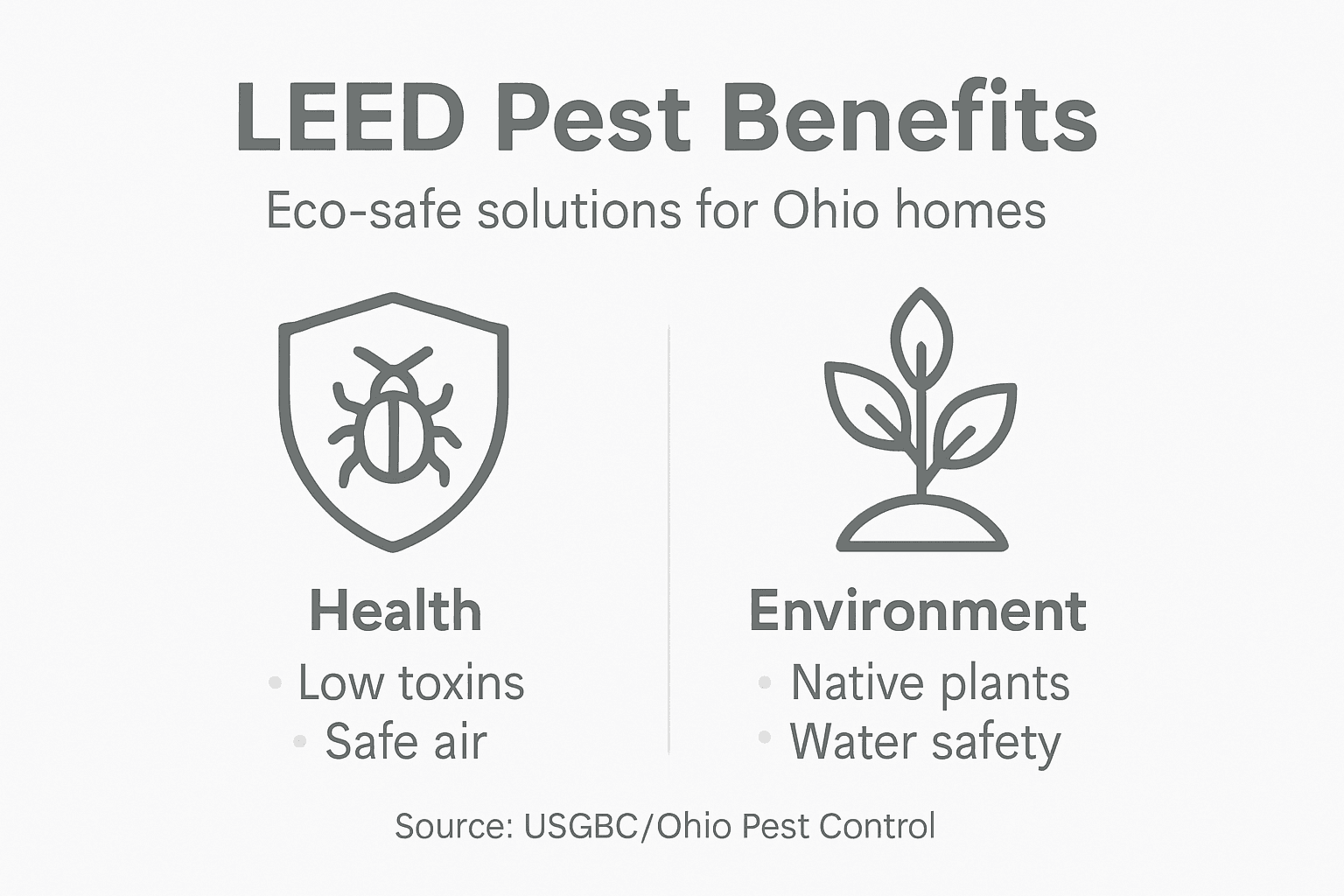 LEED Pest Benefits

Eco-safe solutions for Ohio homes

Health

• Low toxins
• Safe air

Environment

• Native plants
• Water safety

Source: USGBC/Ohio Pest Control