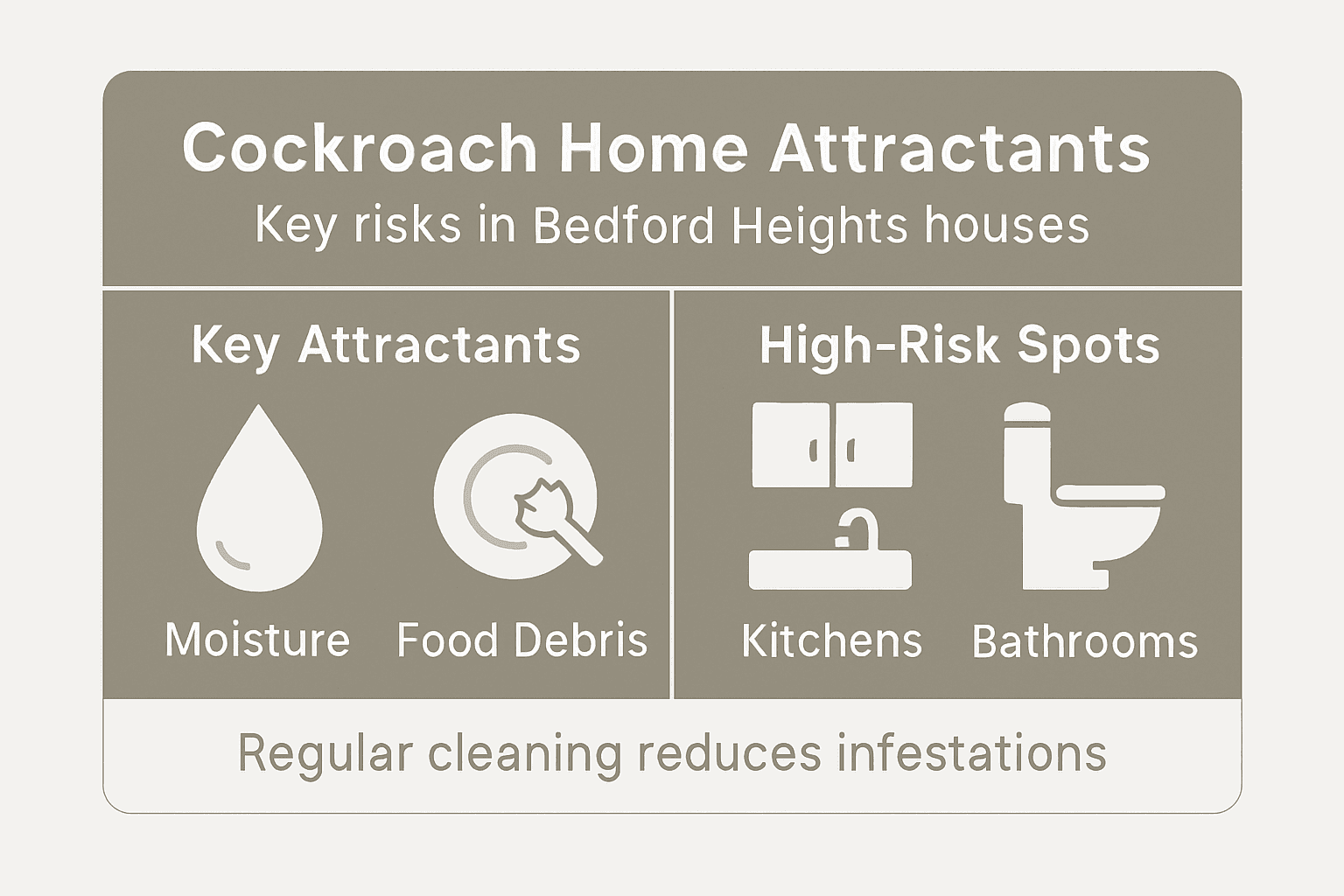 Cockroach Home Attractants

Key risks in Bedford Heights houses

Key Attractants

Moisture

Food Debris

High-Risk Spots

Kitchens

Bathrooms

Regular cleaning reduces infestations