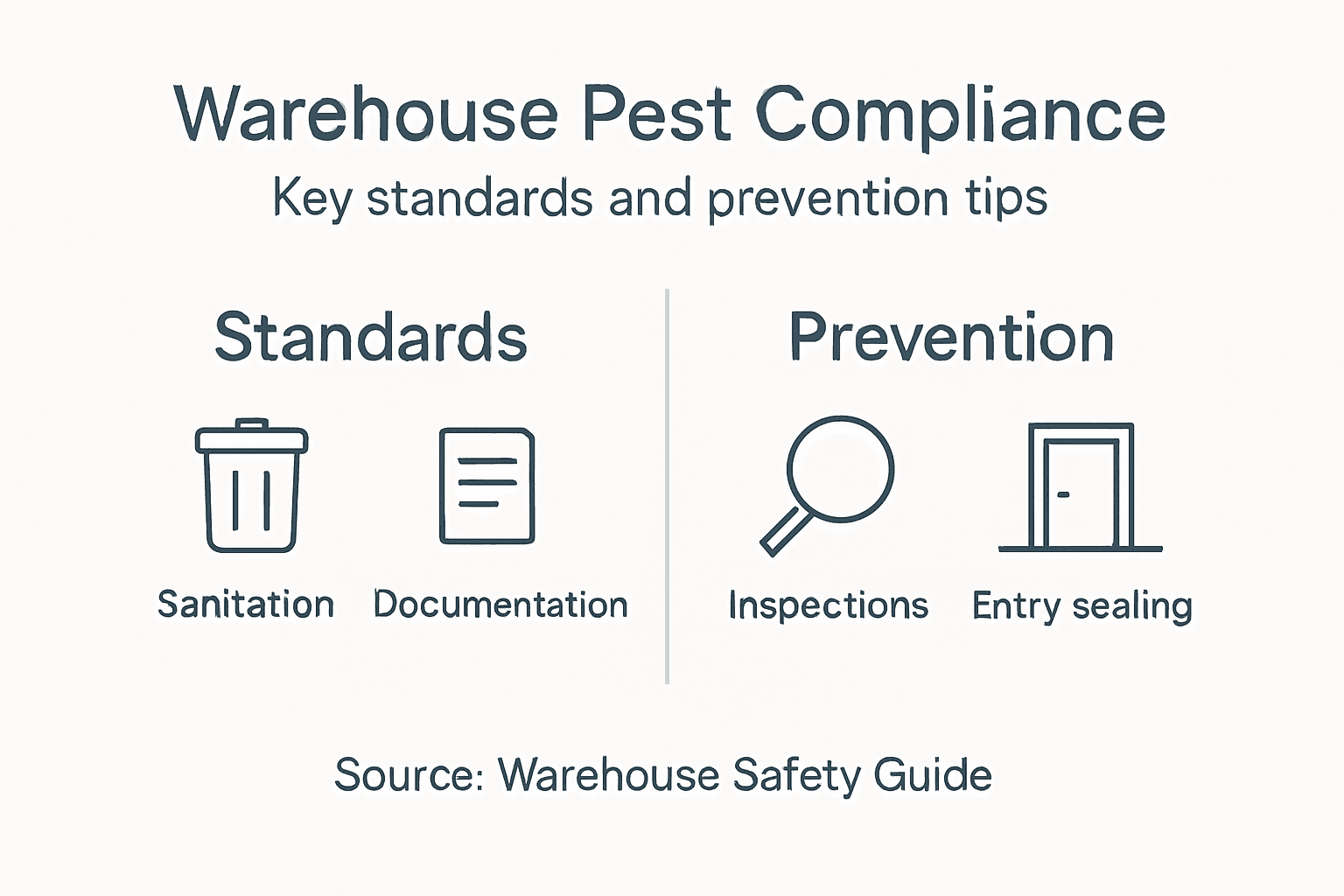 Warehouse Pest Compliance
Key standards and prevention tips

Standards

Sanitation Documentation

Prevention

Inspections Entry sealing

Source: Warehouse Safety Guide