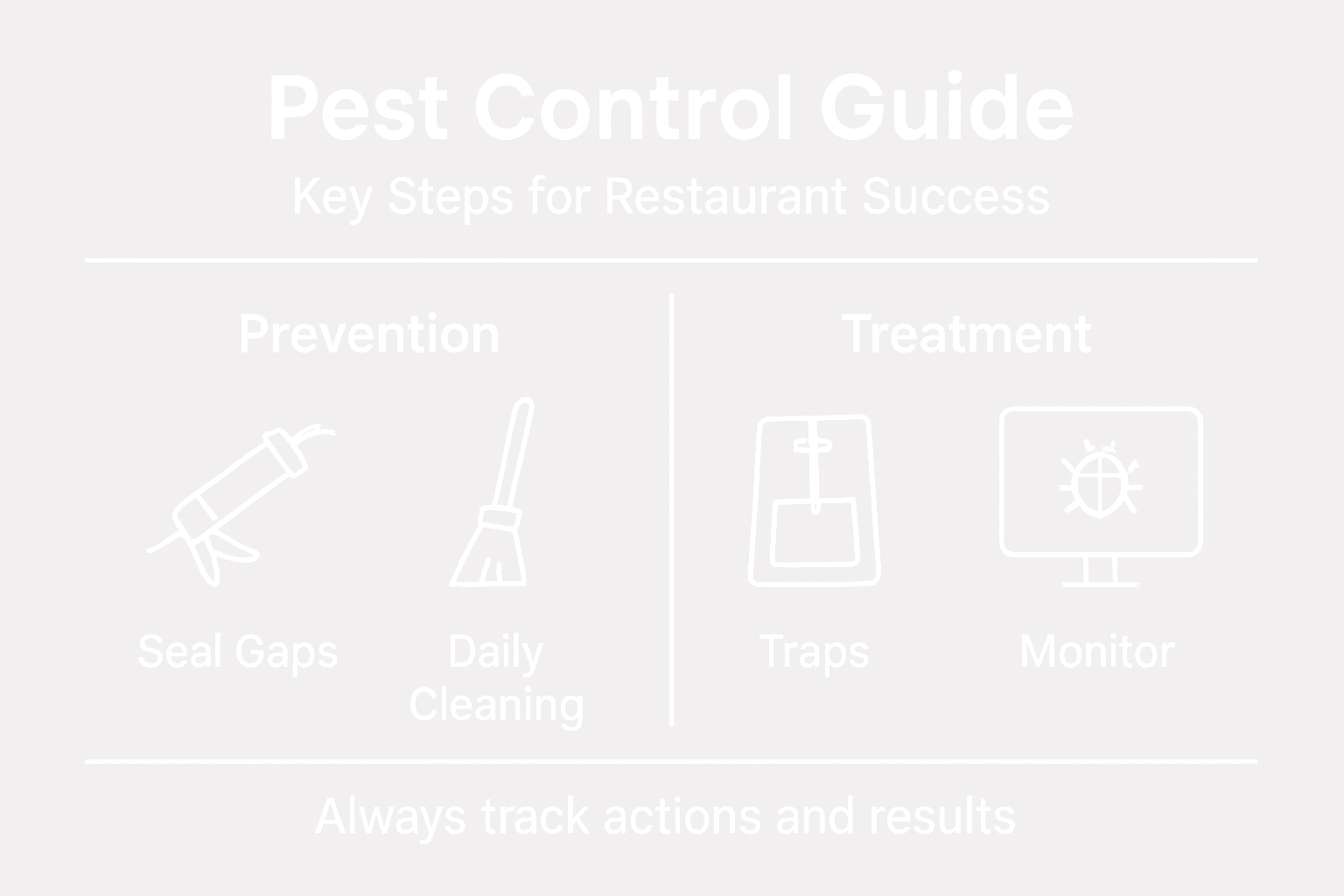 Pest Control Guide
Key Steps for Restaurant Success

Prevention

Seal Gaps

Daily Cleaning

Treatment

Traps

Monitor

Always track actions and results