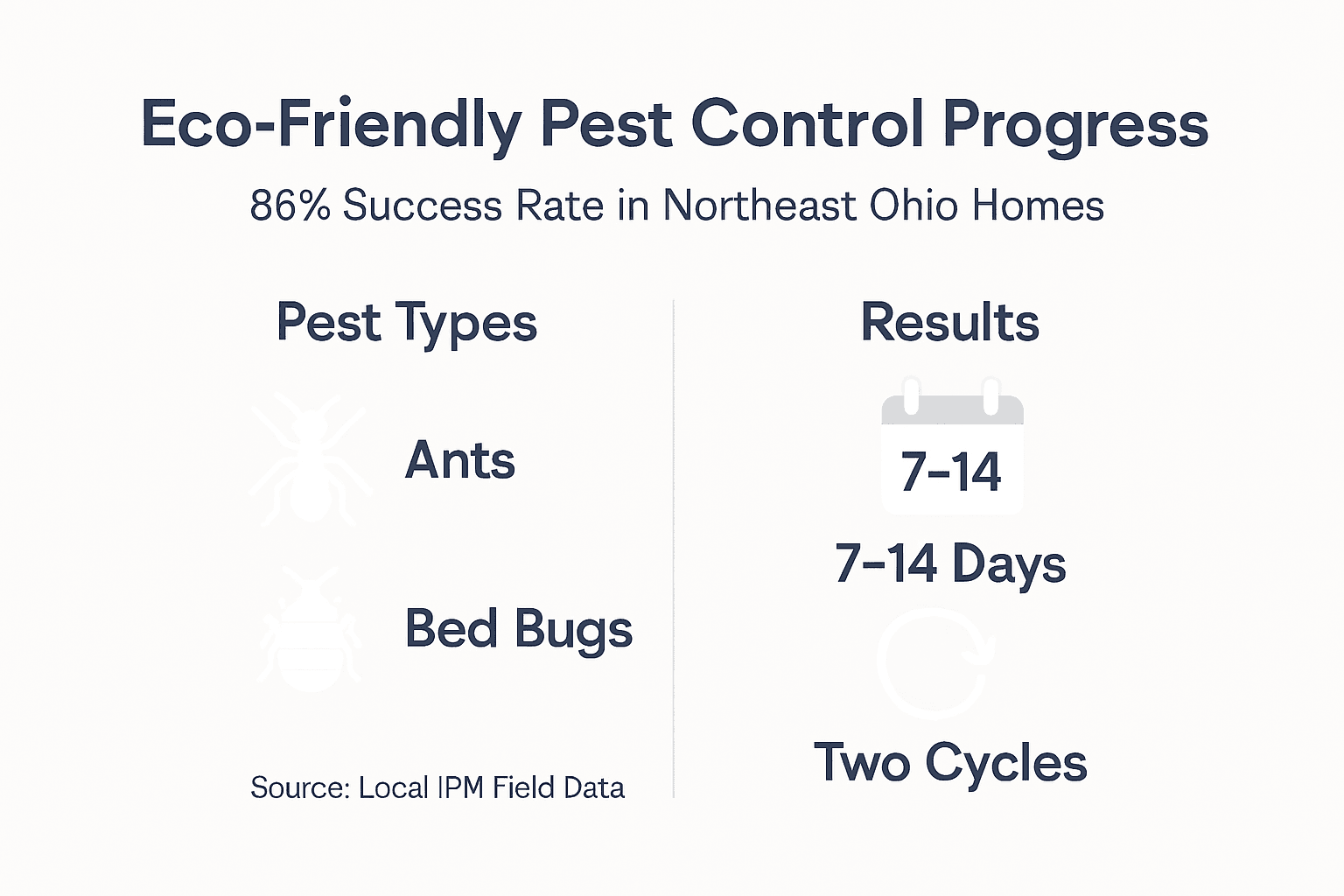 Eco-Friendly Pest Control Progress

86% Success Rate in Northeast Ohio Homes

Pest Types

Ants

Bed Bugs

Source: Local IPM Field Data

Results

7-14

7-14 Days

Two Cycles