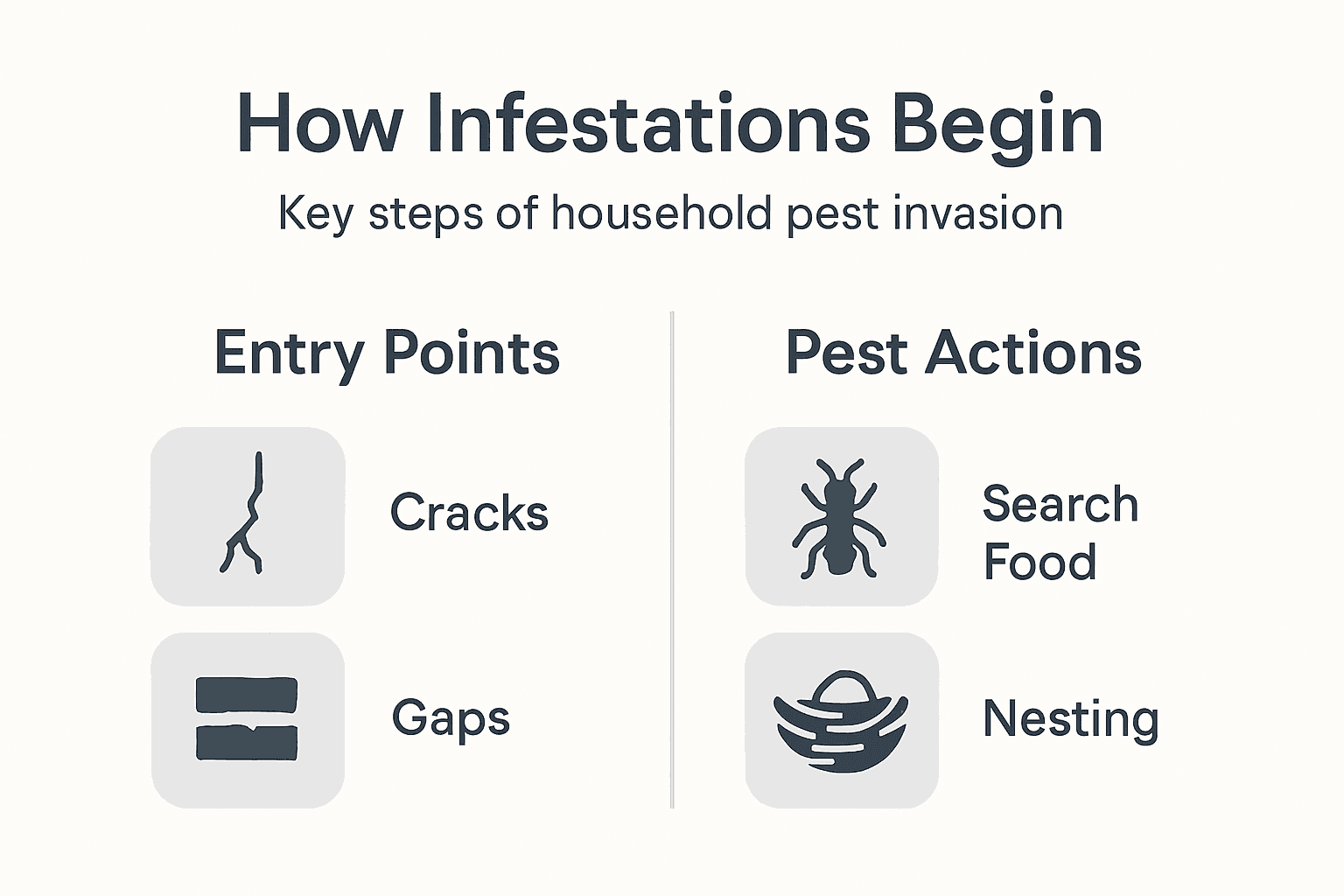 How Infestations Begin

Key steps of household pest invasion

Entry Points

Cracks

Gaps

Pest Actions

Search Food

Nesting