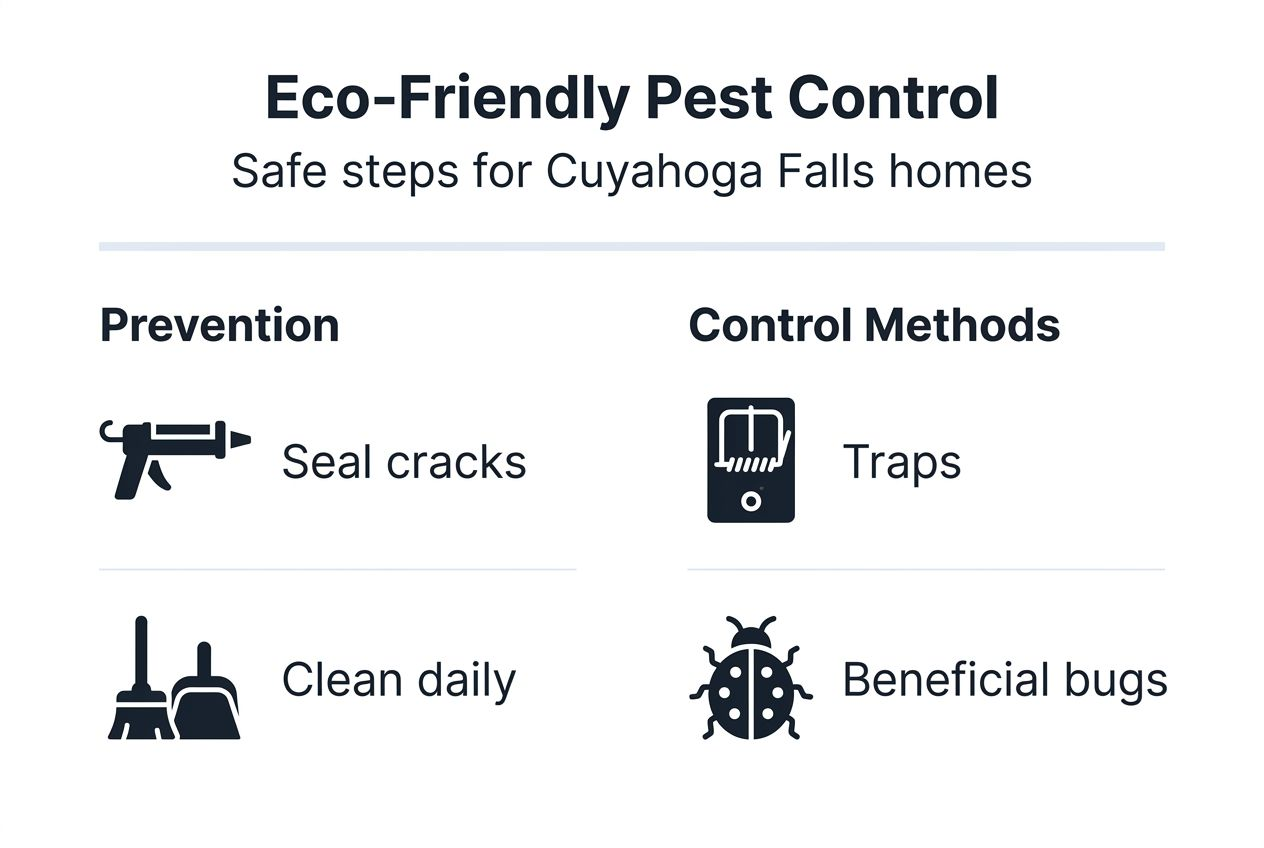 Eco-Friendly Pest Control
Safe steps for Cuyahoga Falls homes

Prevention

Seal cracks

Clean daily

Control Methods

Traps

Beneficial bugs