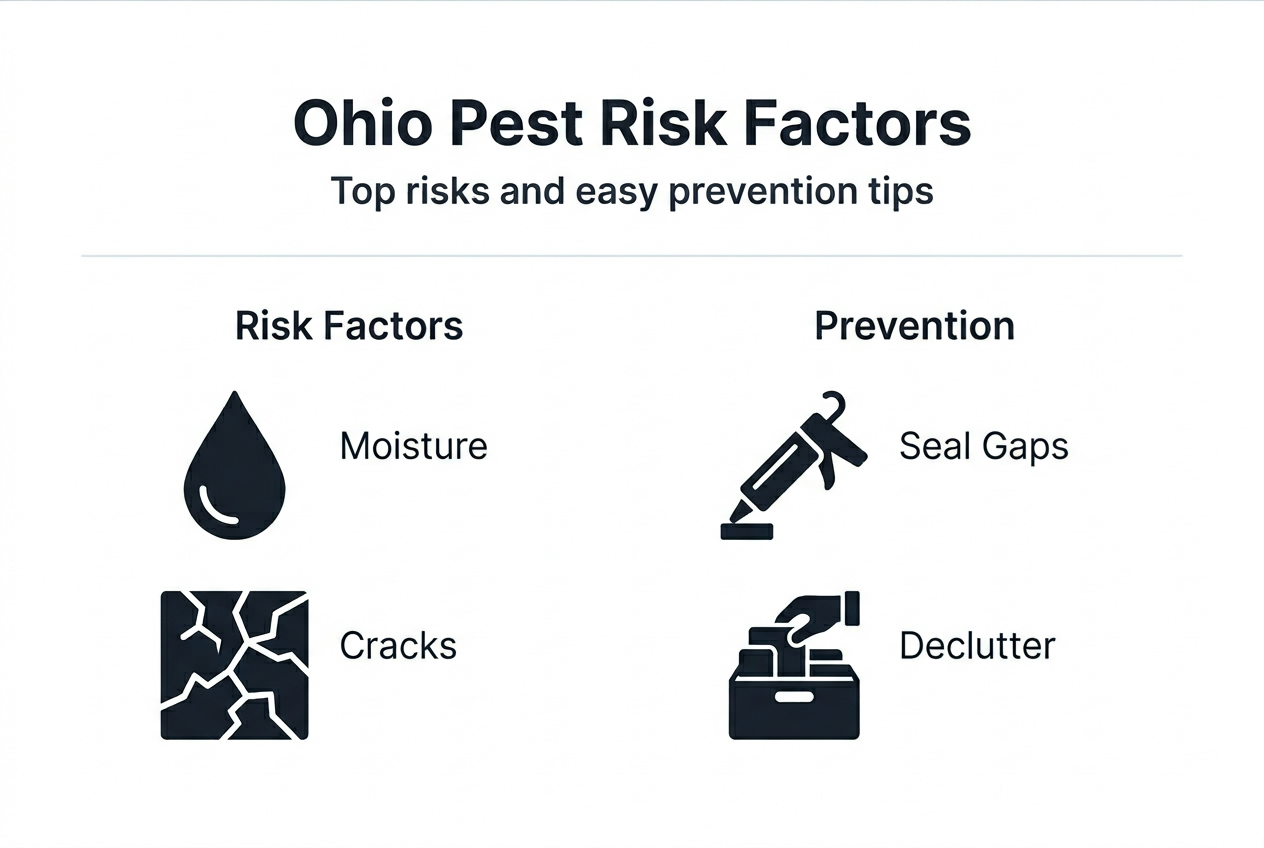 Ohio Pest Risk Factors

Top risks and easy prevention tips

Risk Factors

Moisture

Cracks

Prevention

Seal Gaps

Declutter